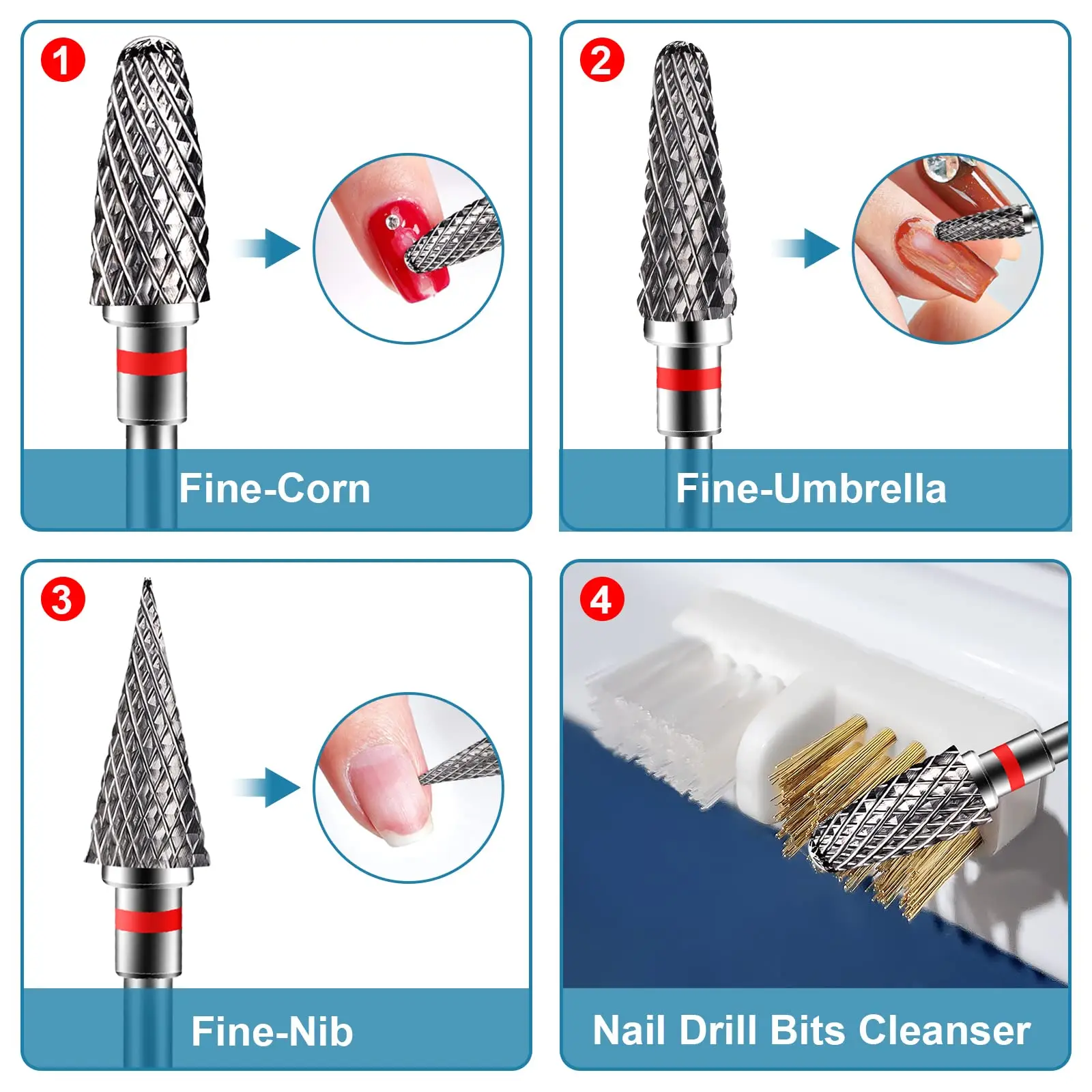 1
Fine-Corn

2
Fine-Umbrella

3
Fine-Nib

4
Nail Drill Bits Cleanser