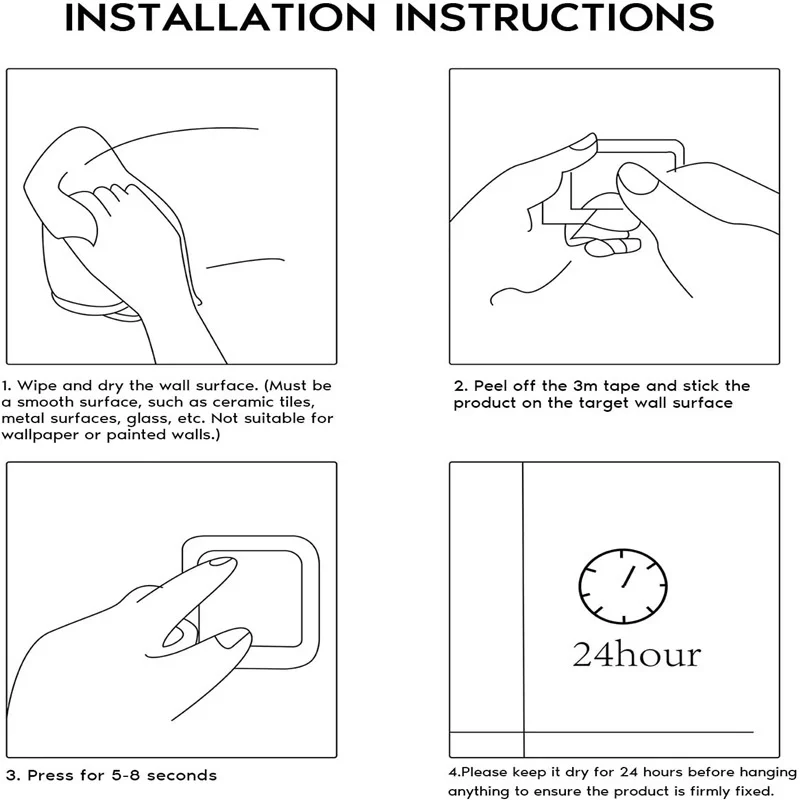 INSTALLATION INSTRUCTIONS

1. Wipe and dry the wall surface. (Must be a smooth surface, such as ceramic tiles, metal surfaces, glass, etc. Not suitable for wallpaper or painted walls.)

2. Peel off the 3m tape and stick the product on the target wall surface

3. Press for 5-8 seconds

24hour

4.Please keep it dry for 24 hours before hanging anything to ensure the product is firmly fixed.