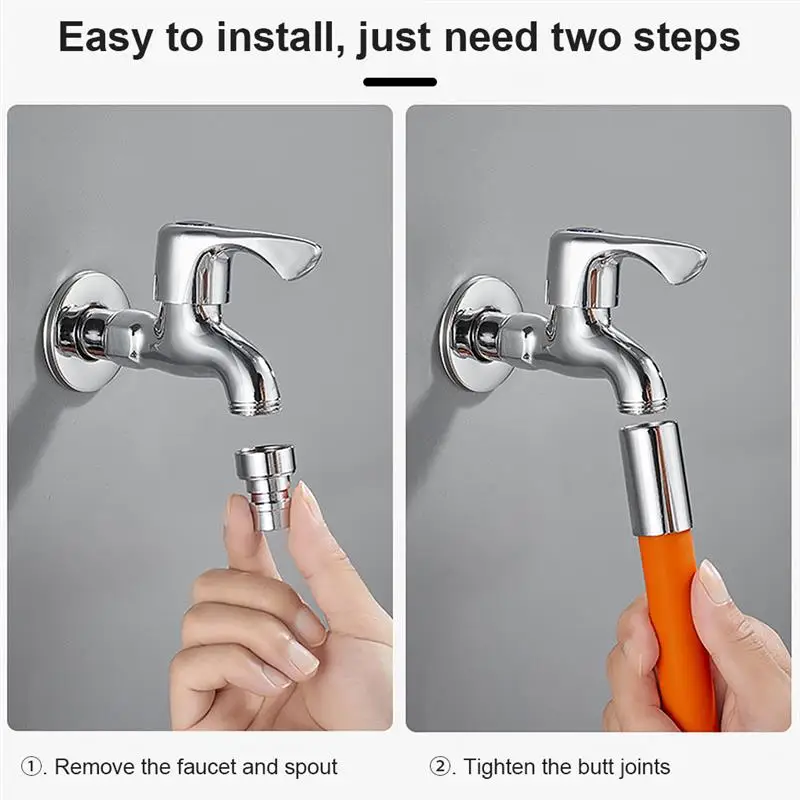 Easy to install, just need two steps

①. Remove the faucet and spout

②. Tighten the butt joints