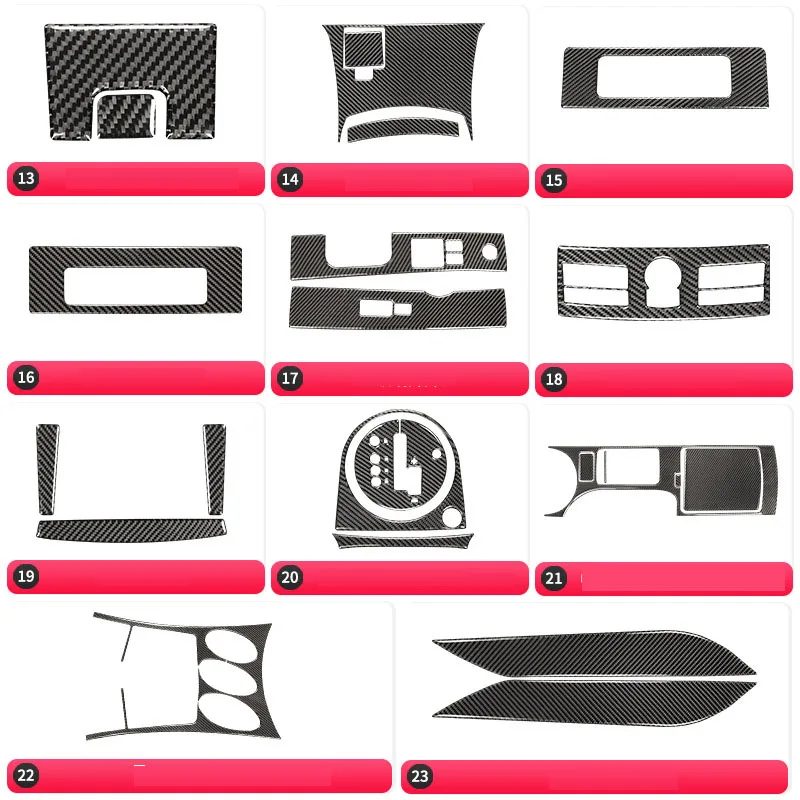 13

14

15

16

17

18

19

20

21

22

23