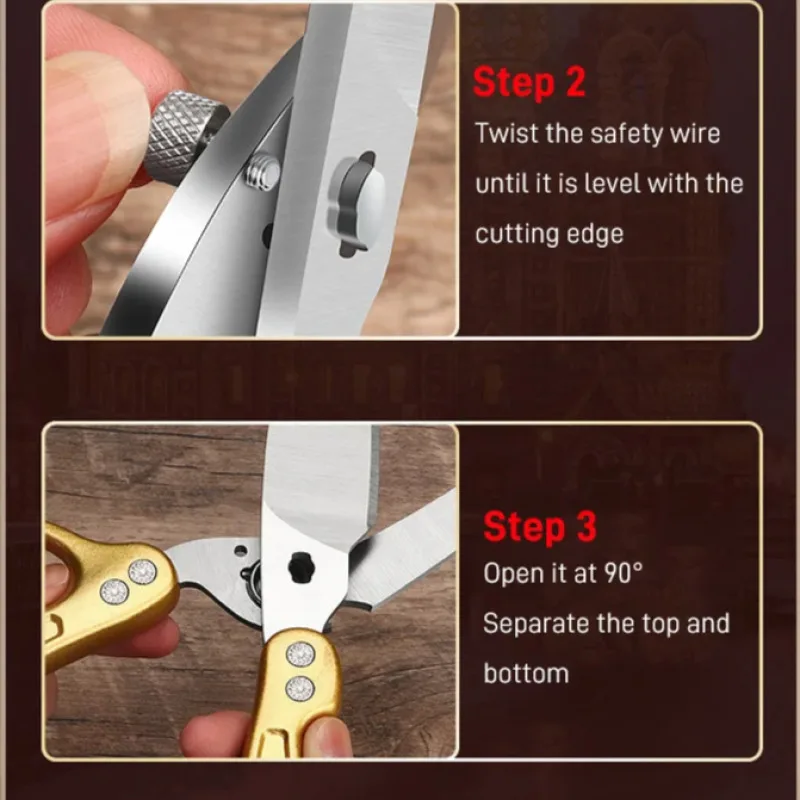 Step 2
Twist the safety wire until it is level with the cutting edge

Step 3
Open it at 90°
Separate the top and bottom