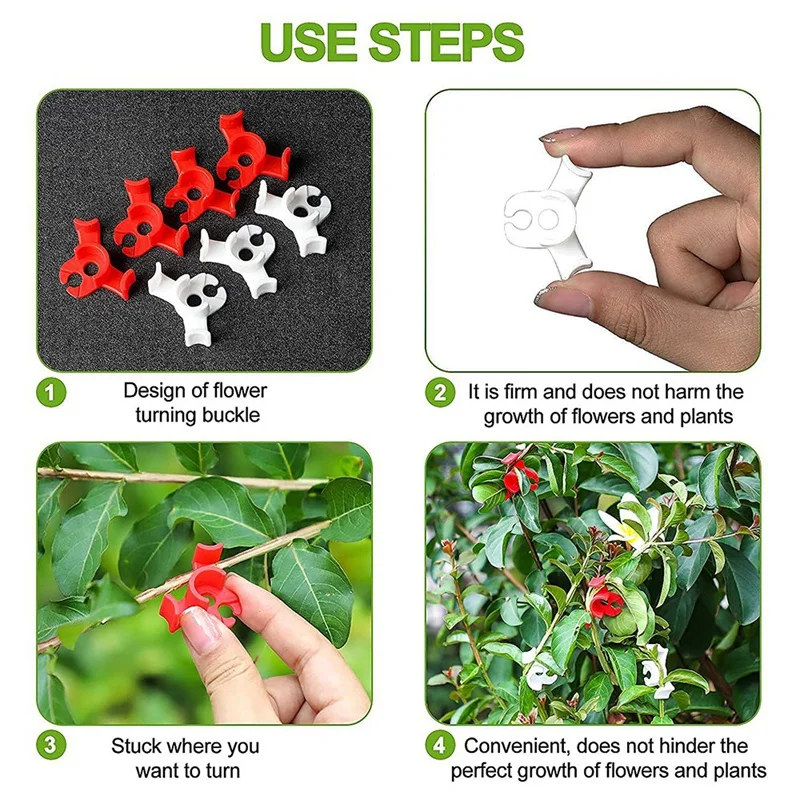 USE STEPS

1 Design of flower turning buckle

2 It is firm and does not harm the growth of flowers and plants

3 Stuck where you want to turn

4 Convenient, does not hinder the perfect growth of flowers and plants