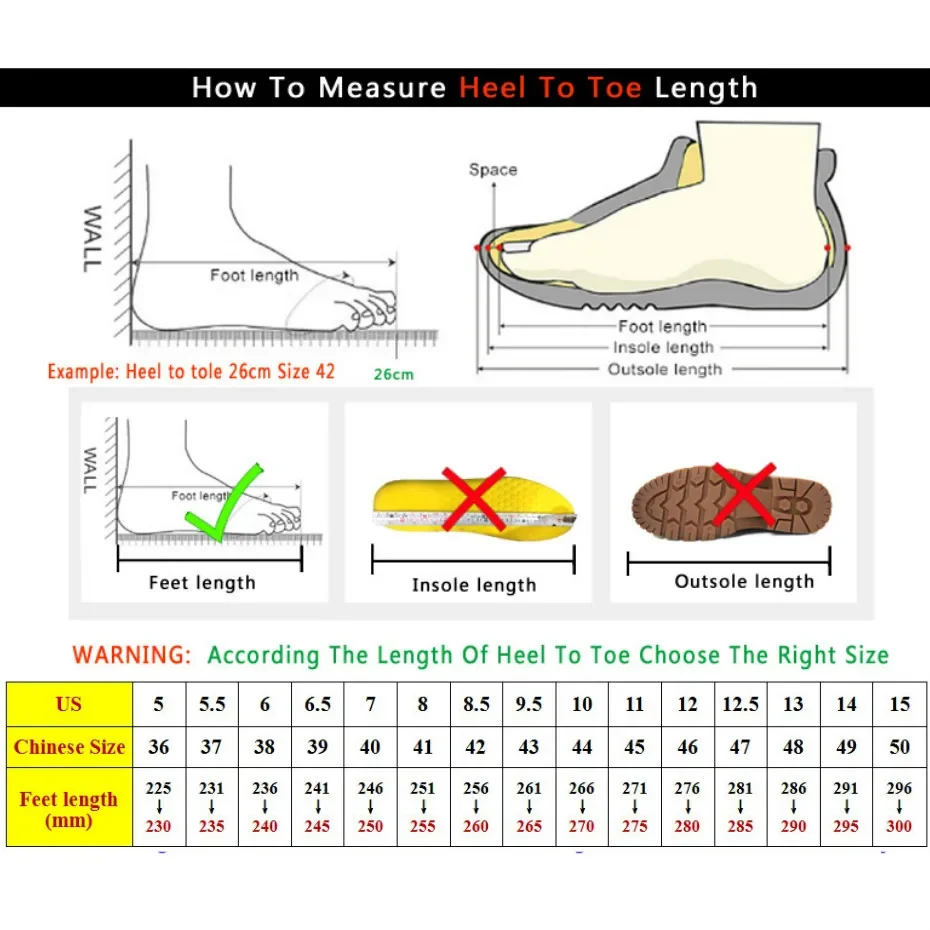 How To Measure Heel To Toe Length

WALL

Foot length

Example: Heel to tole 26cm Size 42

26cm

Space

Foot length
Insole length
Outsole length

WALL

Foot length

Feet length

Insole length

Outsole length

WARNING: According The Length Of Heel To Toe Choose The Right Size

| US | 5 | 5.5 | 6 | 6.5 | 7 | 8 | 8.5 | 9.5 | 10 | 11 | 12 | 12.5 | 13 | 14 | 15 |
|---|---|---|---|---|---|---|---|---|---|---|---|---|---|---|---|
| Chinese Size | 36 | 37 | 38 | 39 | 40 | 41 | 42 | 43 | 44 | 45 | 46 | 47 | 48 | 49 | 50 |
| Feet length (mm) | 225 ↓ 230 | 231 ↓ 235 | 236 ↓ 240 | 241 ↓ 245 | 246 ↓ 250 | 251 ↓ 255 | 256 ↓ 260 | 261 ↓ 265 | 266 ↓ 270 | 271 ↓ 275 | 276 ↓ 280 | 281 ↓ 285 | 286 ↓ 290 | 291 ↓ 295 | 296 ↓ 300 |