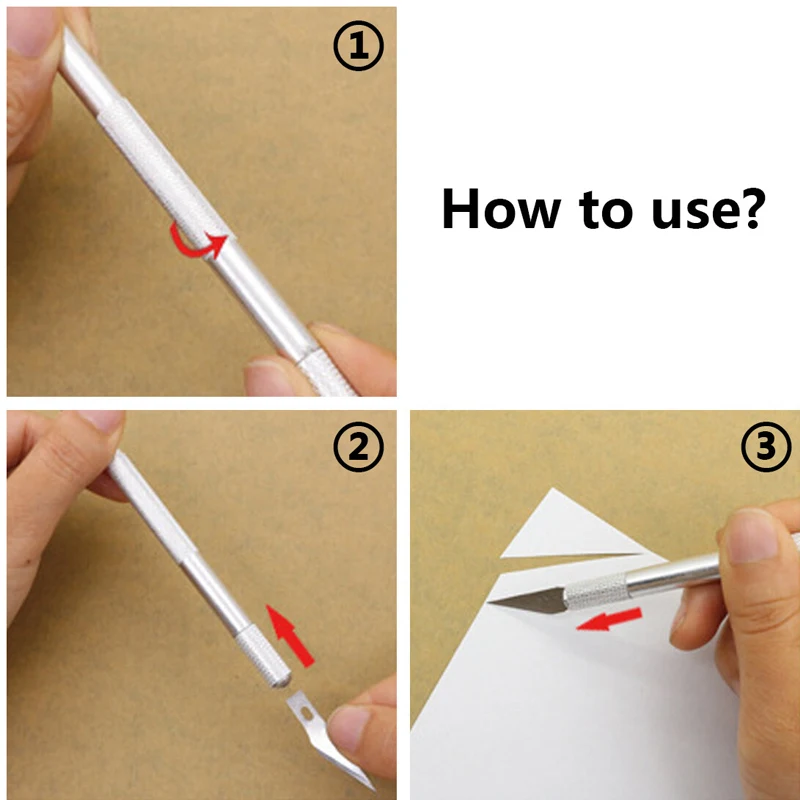 ①

How to use?

②

③