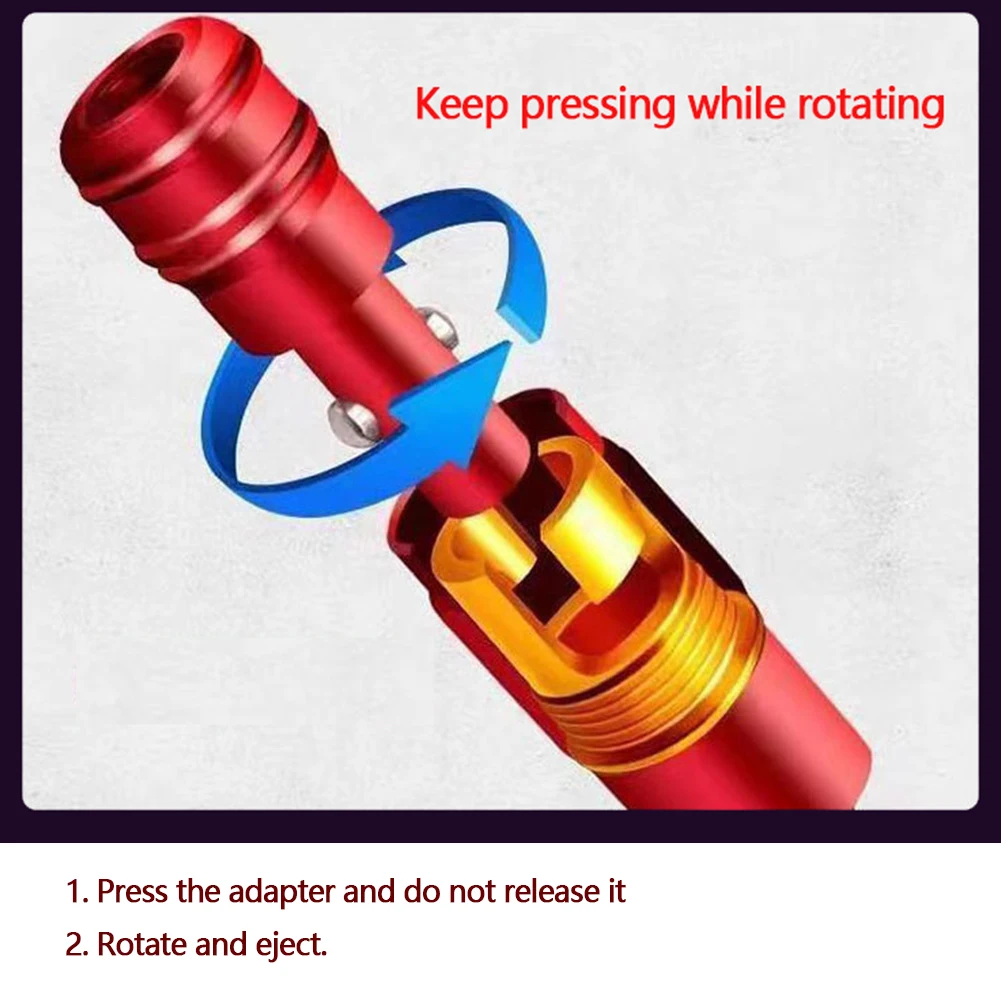 Keep pressing while rotating

1. Press the adapter and do not release it
2. Rotate and eject.