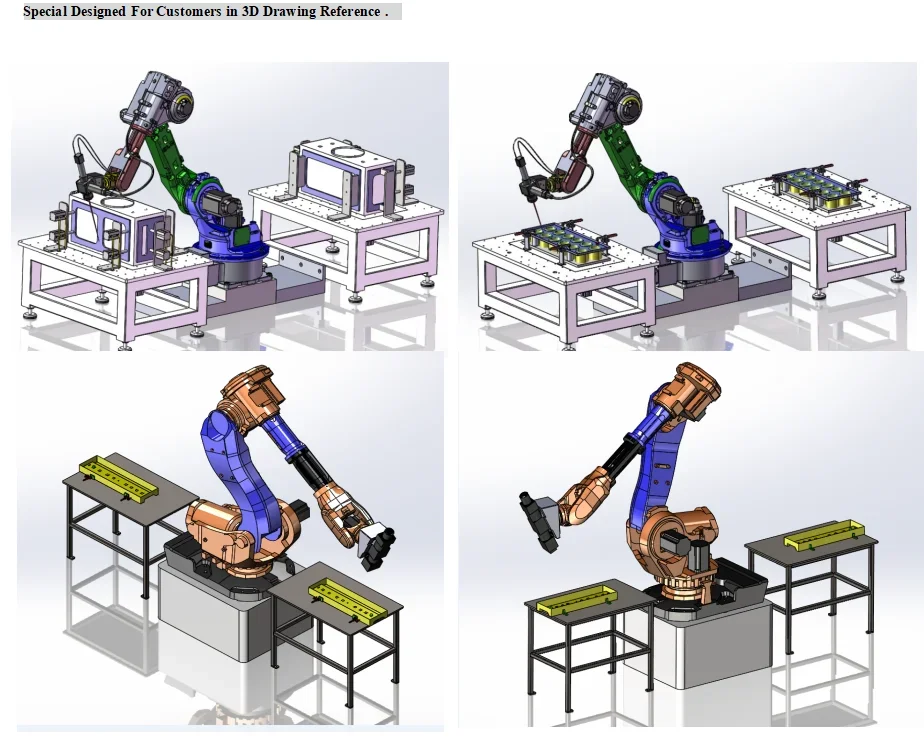 Special Designed For Customers in 3D Drawing Reference .