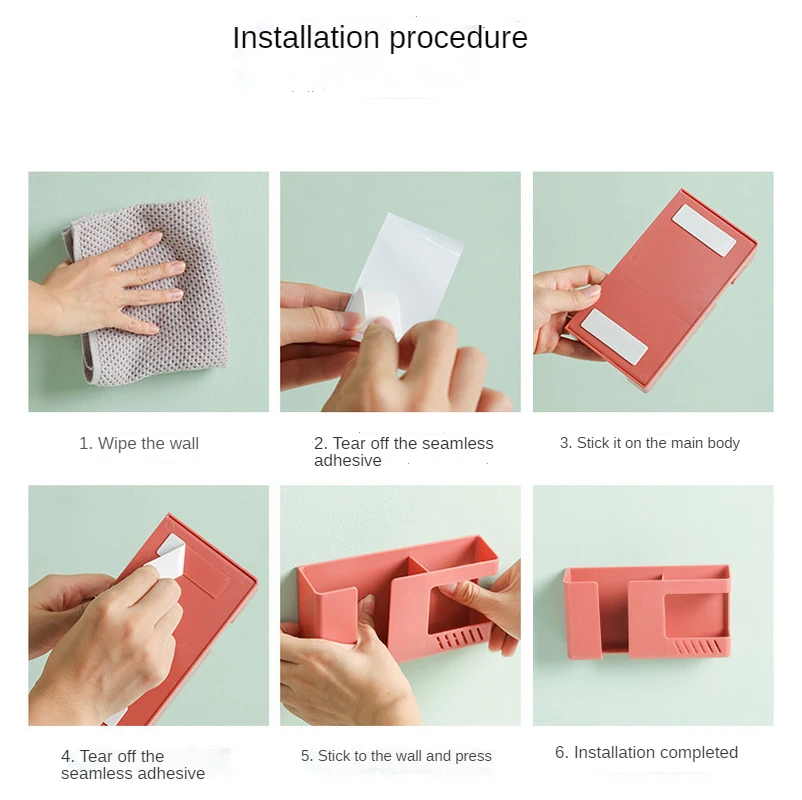 Installation procedure

1. Wipe the wall

2. Tear off the seamless adhesive

3. Stick it on the main body

4. Tear off the seamless adhesive

5. Stick to the wall and press

6. Installation completed