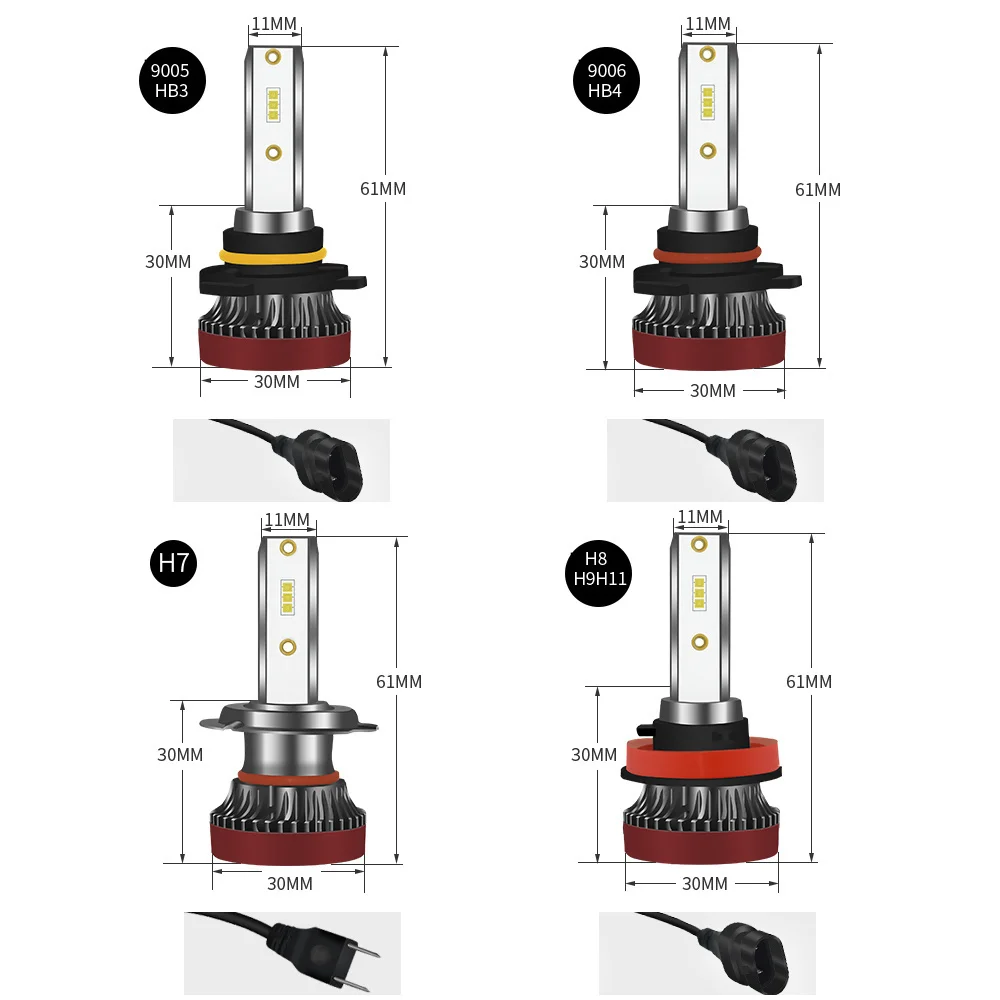 9005
HB3

11MM

61MM

30MM

30MM

9006
HB4

11MM

61MM

30MM

30MM

H7

11MM

61MM

30MM

30MM

H8
H9H11

11MM

61MM

30MM

30MM