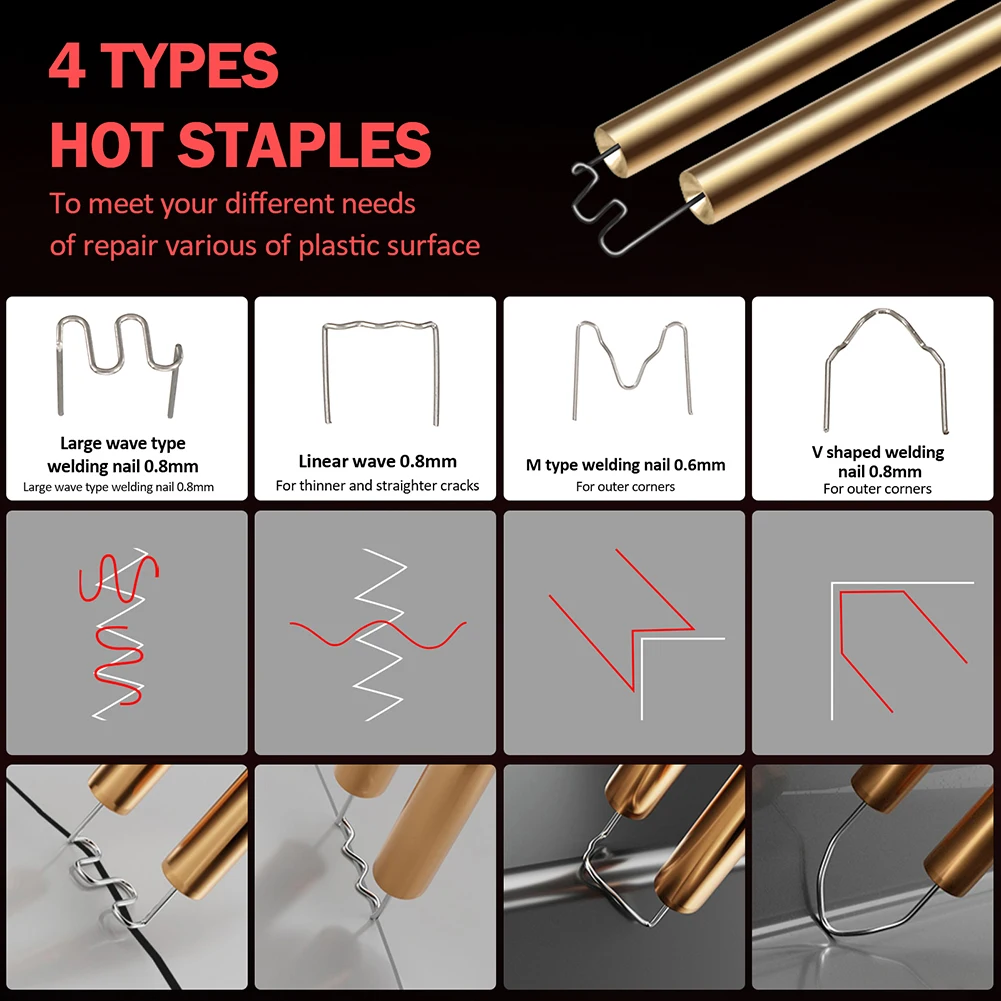 4 TYPES
HOT STAPLES

To meet your different needs of repair various of plastic surface

Large wave type welding nail 0.8mm
Large wave type welding nail 0.8mm

Linear wave 0.8mm
For thinner and straighter cracks

M type welding nail 0.6mm
For outer corners

V shaped welding nail 0.8mm
For outer corners