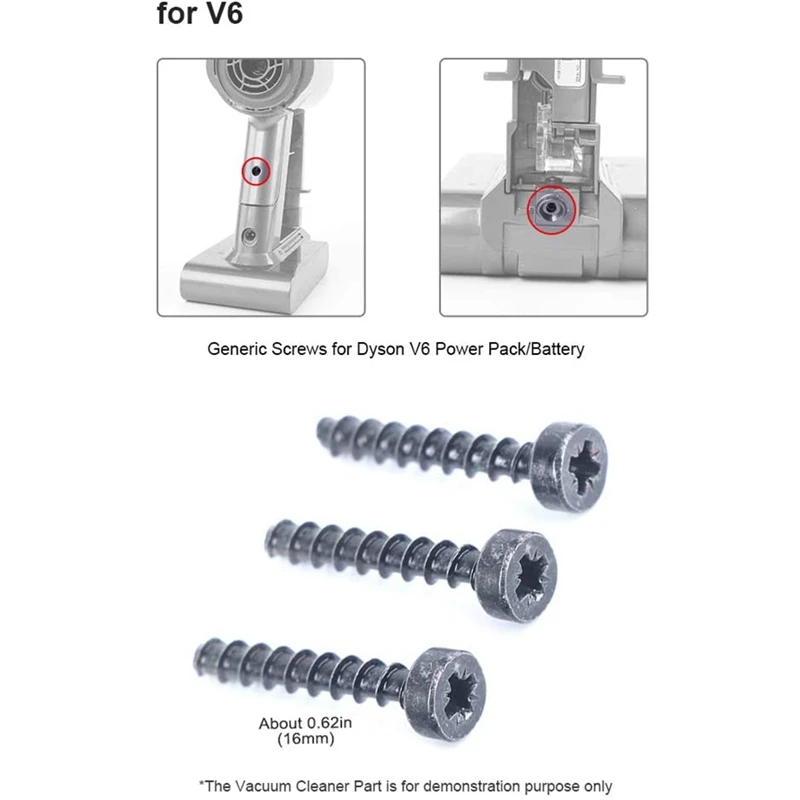 for V6

Generic Screws for Dyson V6 Power Pack/Battery

About 0.62in
(16mm)

*The Vacuum Cleaner Part is for demonstration purpose only