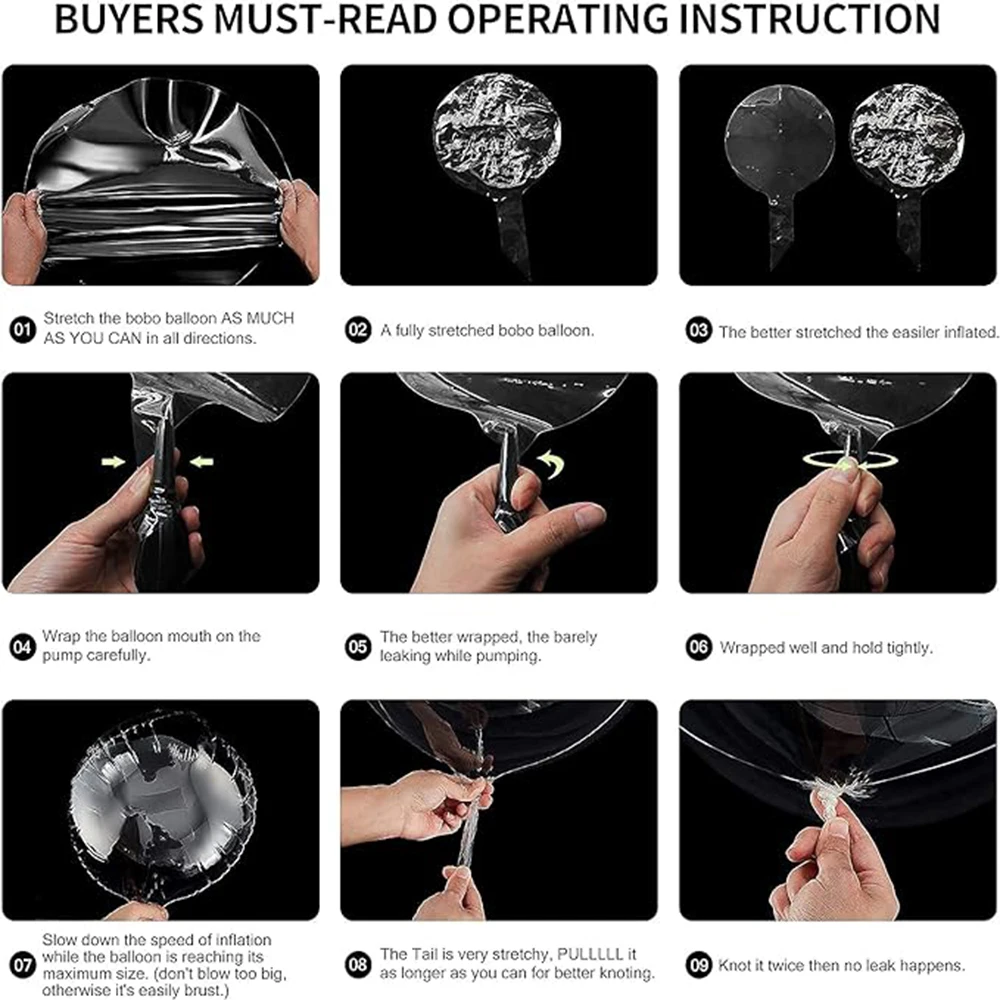 BUYERS MUST-READ OPERATING INSTRUCTION

01 Stretch the bobo balloon AS MUCH AS YOU CAN in all directions.

02 A fully stretched bobo balloon.

03 The better stretched the easiler inflated.

04 Wrap the balloon mouth on the pump carefully.

05 The better wrapped, the barely leaking while pumping.

06 Wrapped well and hold tightly.

07 Slow down the speed of inflation while the balloon is reaching its maximum size. (don't blow too big, otherwise it's easily brust.)

08 The Tail is very stretchy, PULLLLL it as longer as you can for better knoting.

09 Knot it twice then no leak happens.