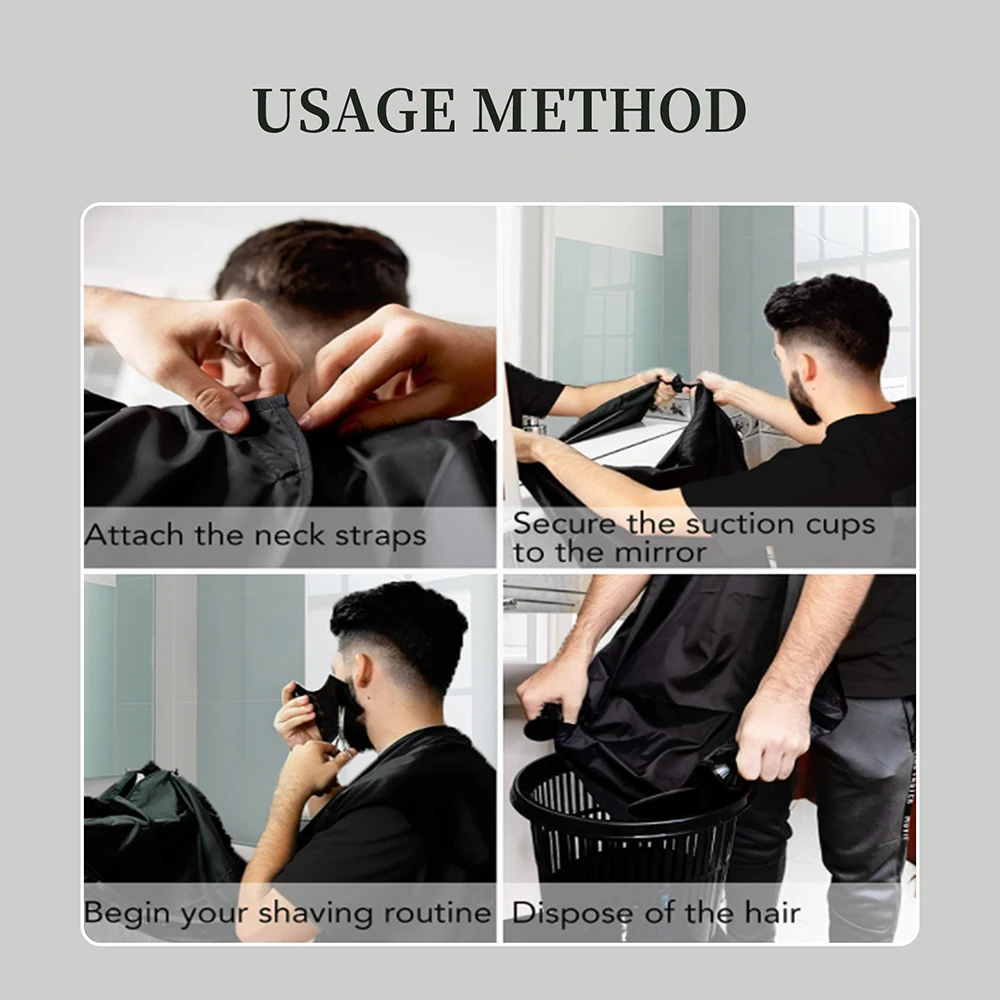 USAGE METHOD

Attach the neck straps

Secure the suction cups to the mirror

Begin your shaving routine

Dispose of the hair