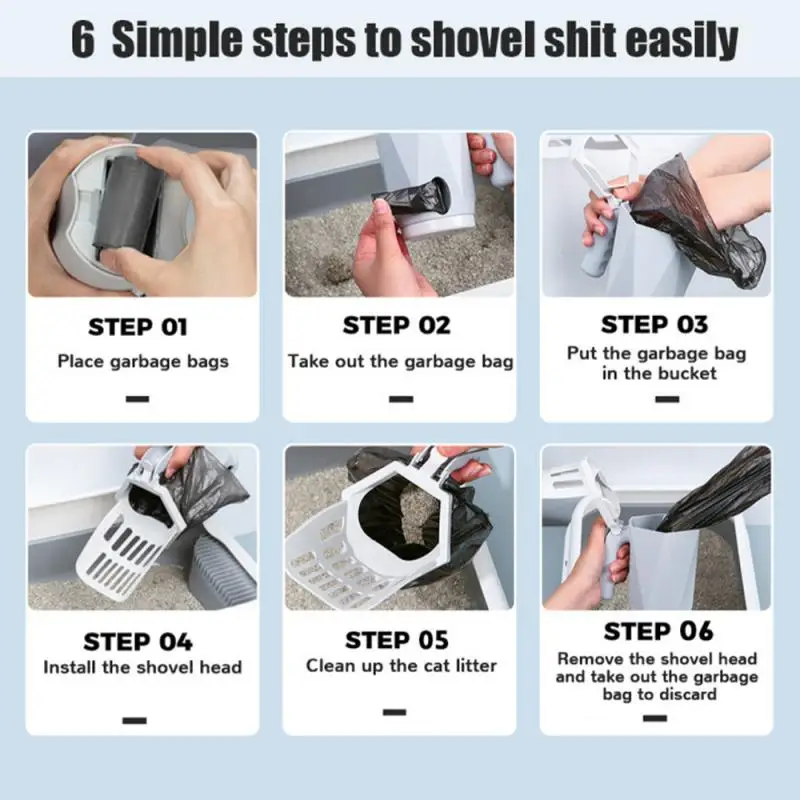 6 Simple steps to shovel shit easily

STEP 01
Place garbage bags

STEP 02
Take out the garbage bag

STEP 03
Put the garbage bag in the bucket

STEP 04
Install the shovel head

STEP 05
Clean up the cat litter

STEP 06
Remove the shovel head and take out the garbage bag to discard