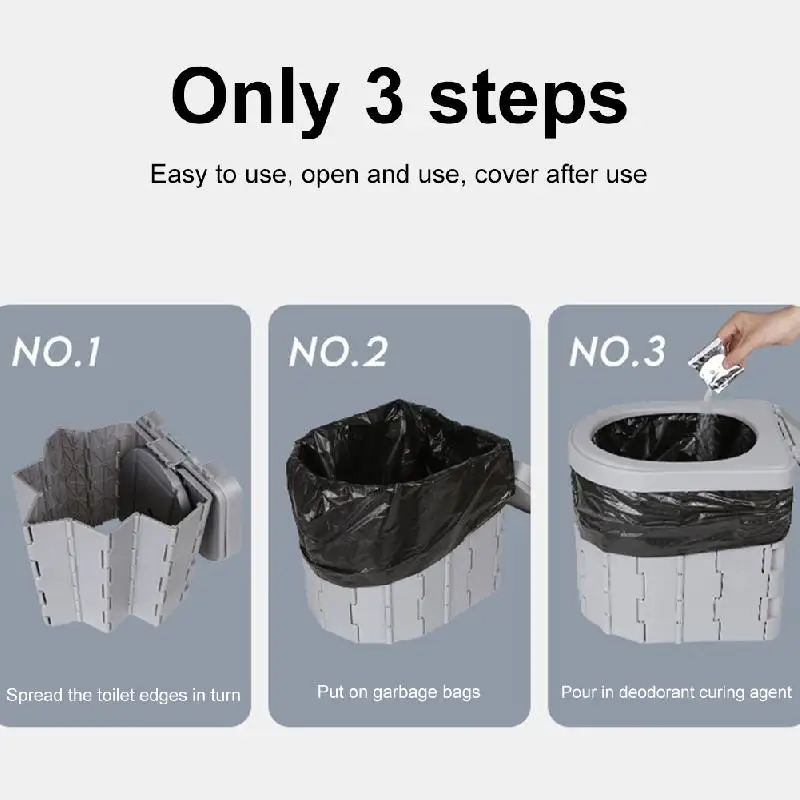 Only 3 steps

Easy to use, open and use, cover after use

NO.1

Spread the toilet edges in turn

NO.2

Put on garbage bags

NO.3

Pour in deodorant curing agent