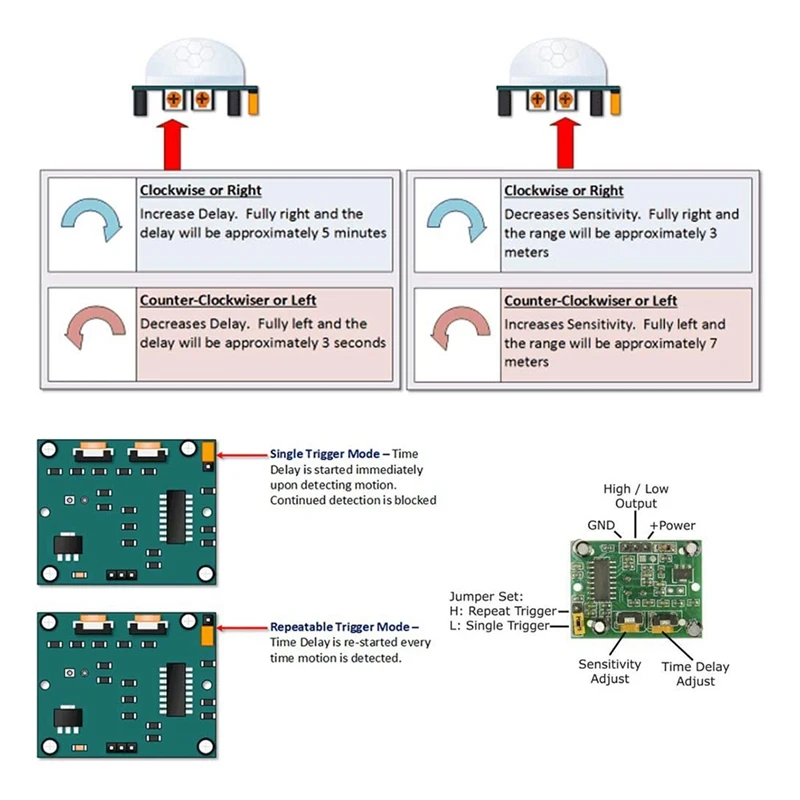 Clockwise or Right
Increase Delay. Fully right and the delay will be approximately 5 minutes

Counter-Clockwiser or Left
Decreases Delay. Fully left and the delay will be approximately 3 seconds

Clockwise or Right
Decreases Sensitivity. Fully right and the range will be approximately 3 meters

Counter-Clockwiser or Left
Increases Sensitivity. Fully left and the range will be approximately 7 meters

Single Trigger Mode – Time Delay is started immediately upon detecting motion. Continued detection is blocked

Repeatable Trigger Mode – Time Delay is re-started every time motion is detected.

High / Low Output
GND
+Power
Jumper Set:
H: Repeat Trigger
L: Single Trigger
Sensitivity Adjust
Time Delay Adjust