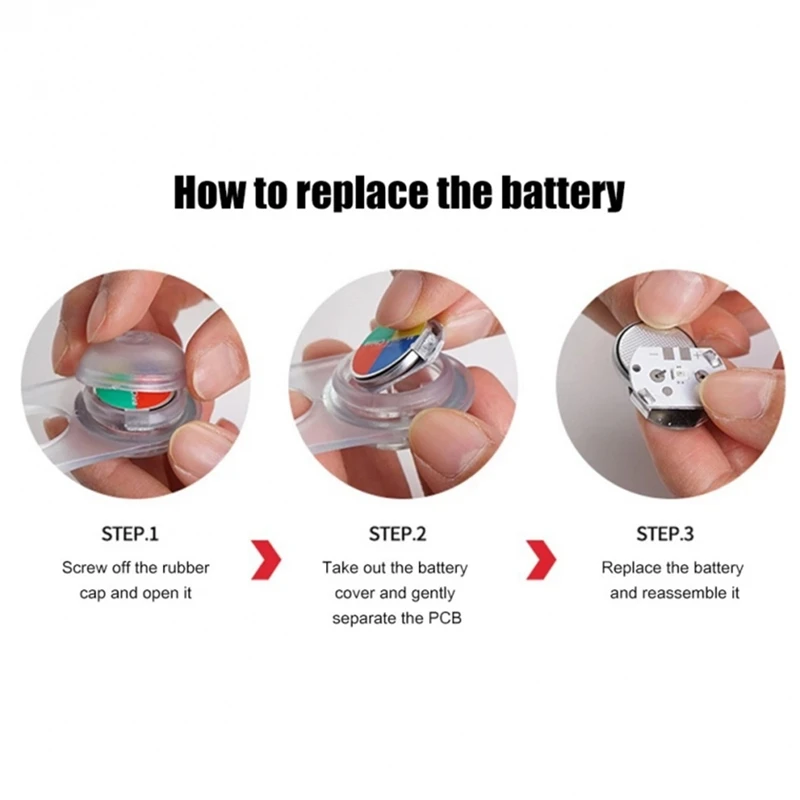 How to replace the battery

STEP.1
Screw off the rubber cap and open it

STEP.2
Take out the battery cover and gently separate the PCB

STEP.3
Replace the battery and reassemble it