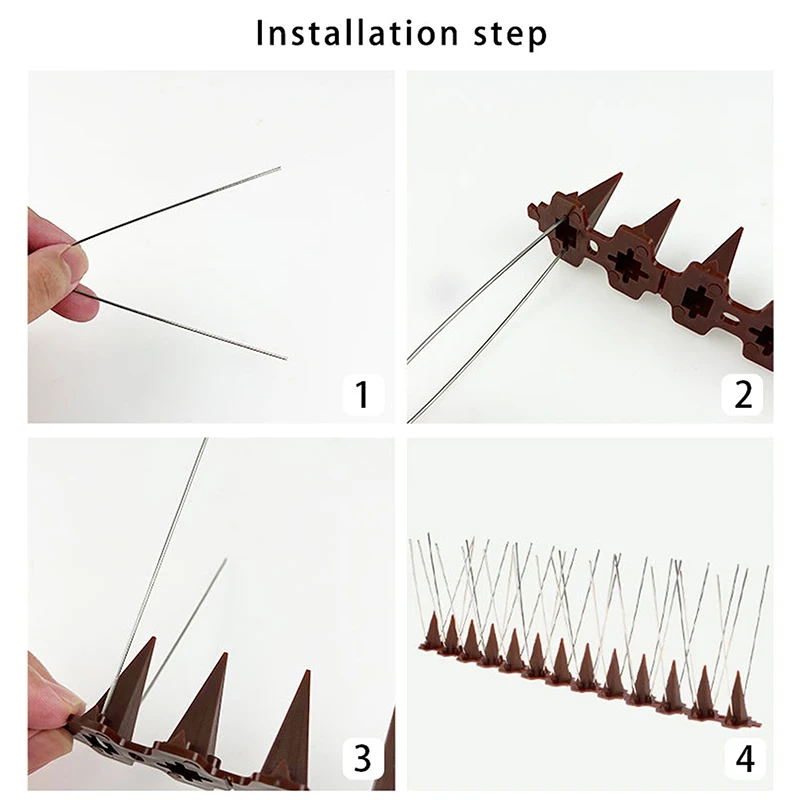 Installation step

1

2

3

4