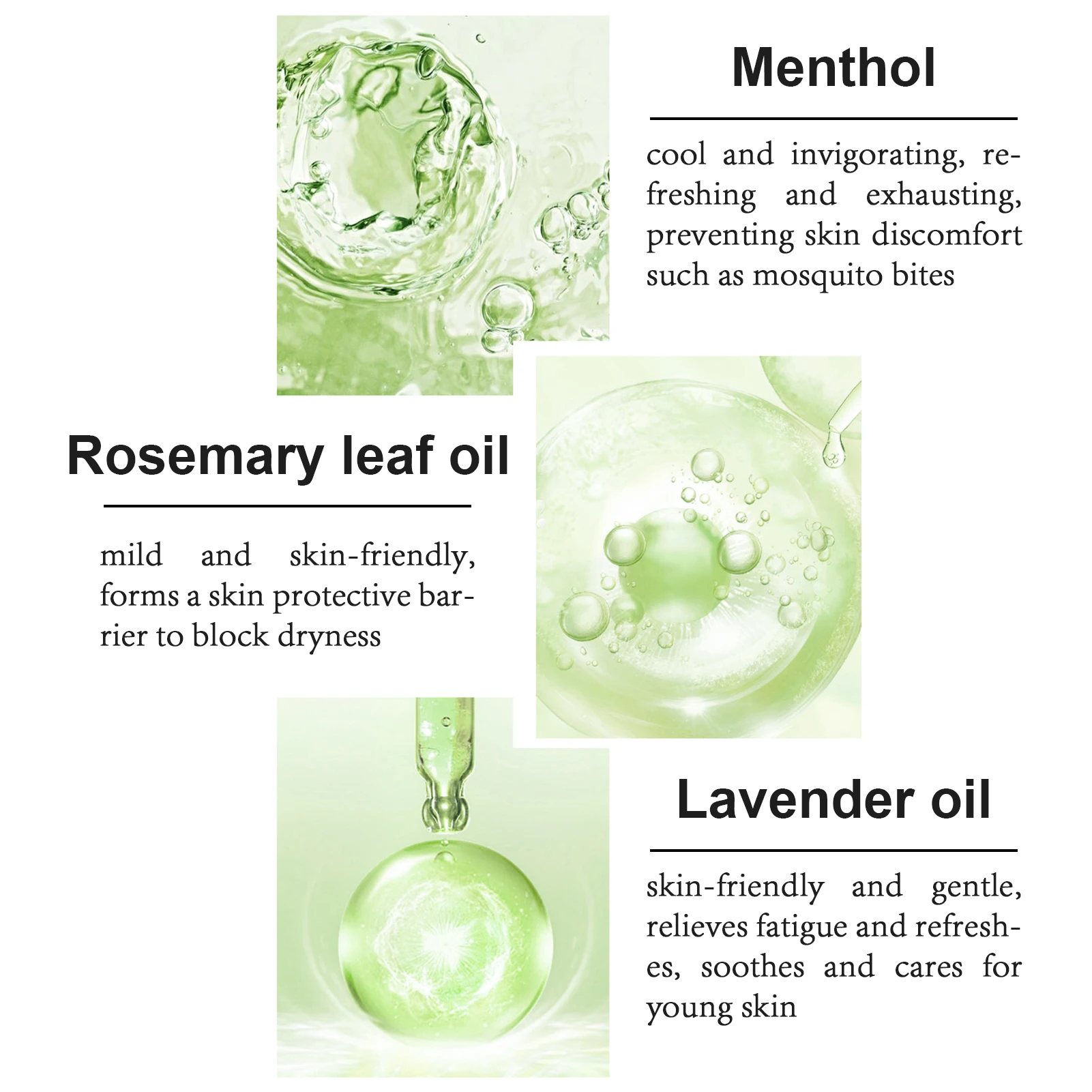 Menthol

cool and invigorating, refreshing and exhausting, preventing skin discomfort such as mosquito bites

Rosemary leaf oil

mild and skin-friendly, forms a skin protective barrier to block dryness

Lavender oil

skin-friendly and gentle, relieves fatigue and refreshes, soothes and cares for young skin