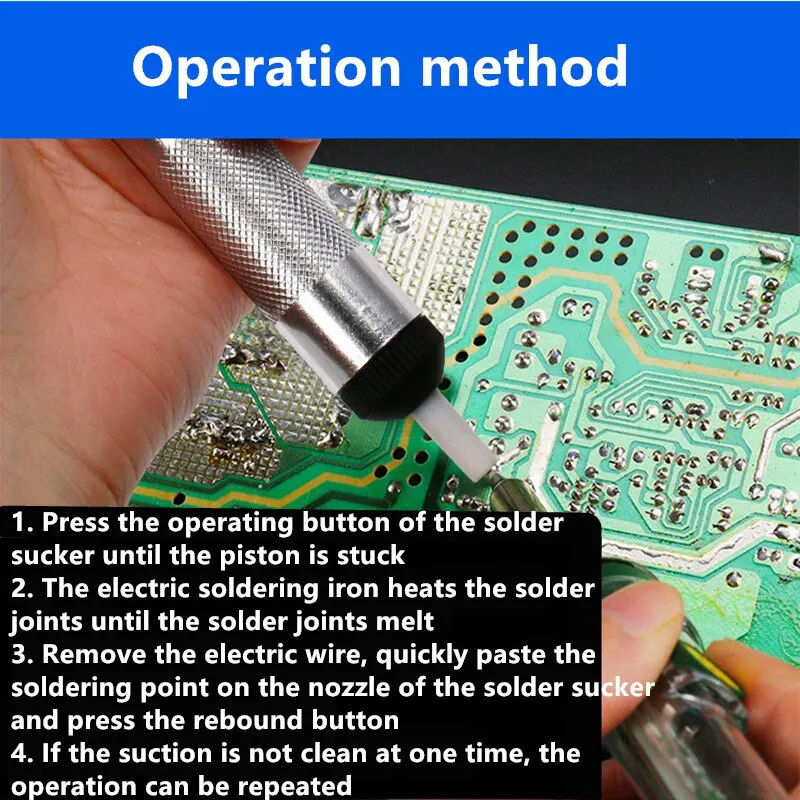 Operation method

1. Press the operating button of the solder sucker until the piston is stuck
2. The electric soldering iron heats the solder joints until the solder joints melt
3. Remove the electric wire, quickly paste the soldering point on the nozzle of the solder sucker and press the rebound button
4. If the suction is not clean at one time, the operation can be repeated