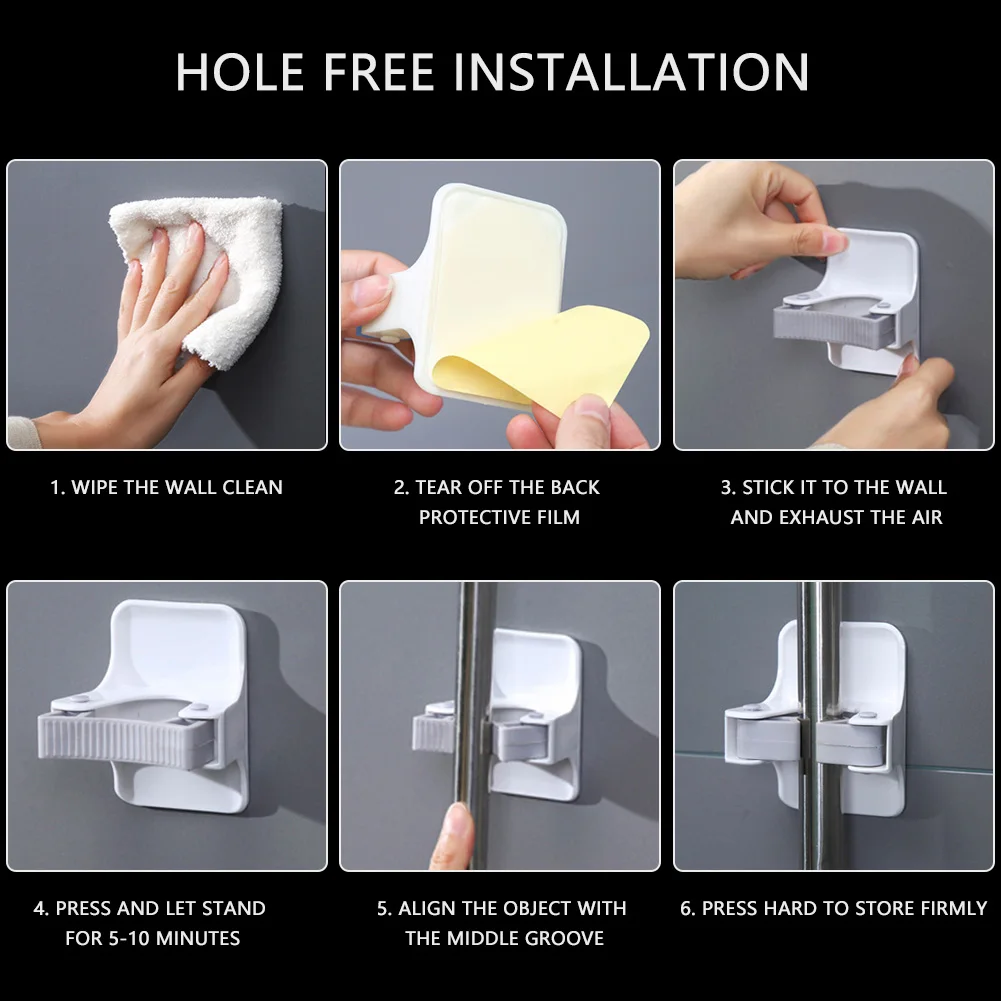 HOLE FREE INSTALLATION

1. WIPE THE WALL CLEAN

2. TEAR OFF THE BACK PROTECTIVE FILM

3. STICK IT TO THE WALL AND EXHAUST THE AIR

4. PRESS AND LET STAND FOR 5-10 MINUTES

5. ALIGN THE OBJECT WITH THE MIDDLE GROOVE

6. PRESS HARD TO STORE FIRMLY