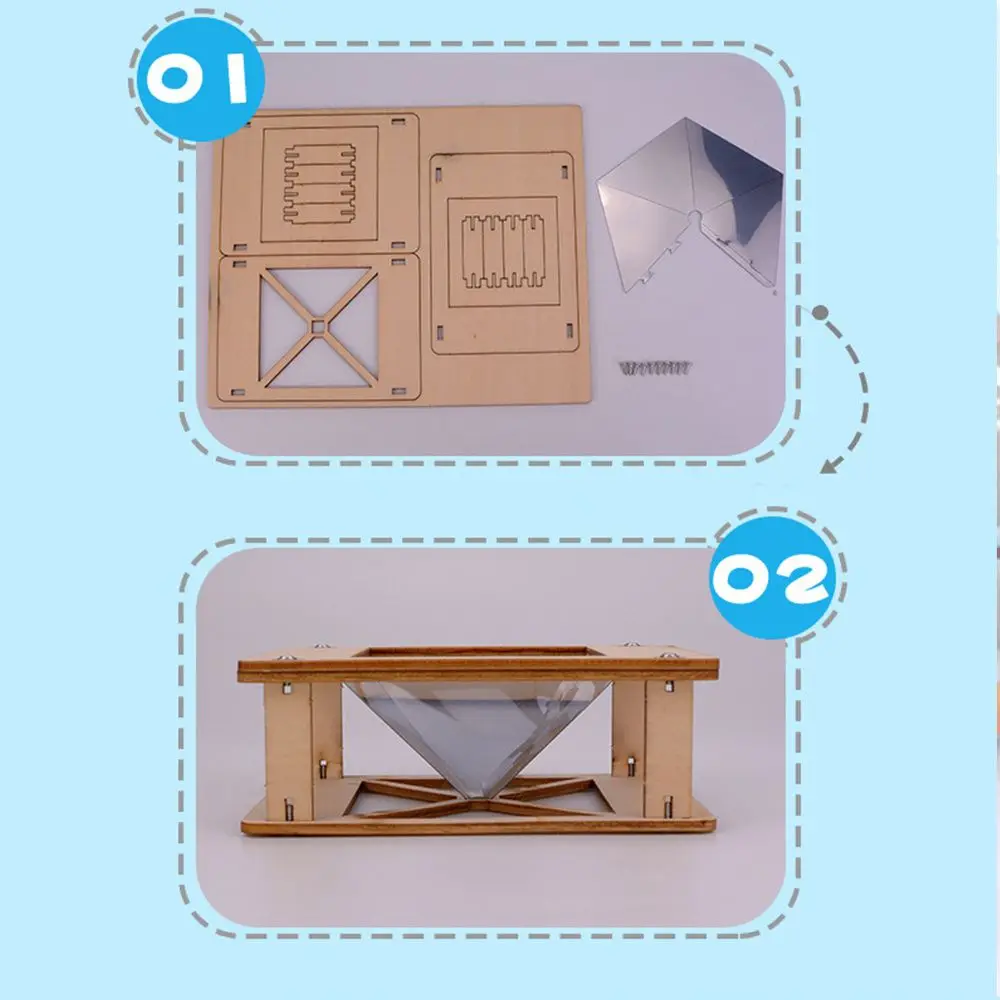 01

02