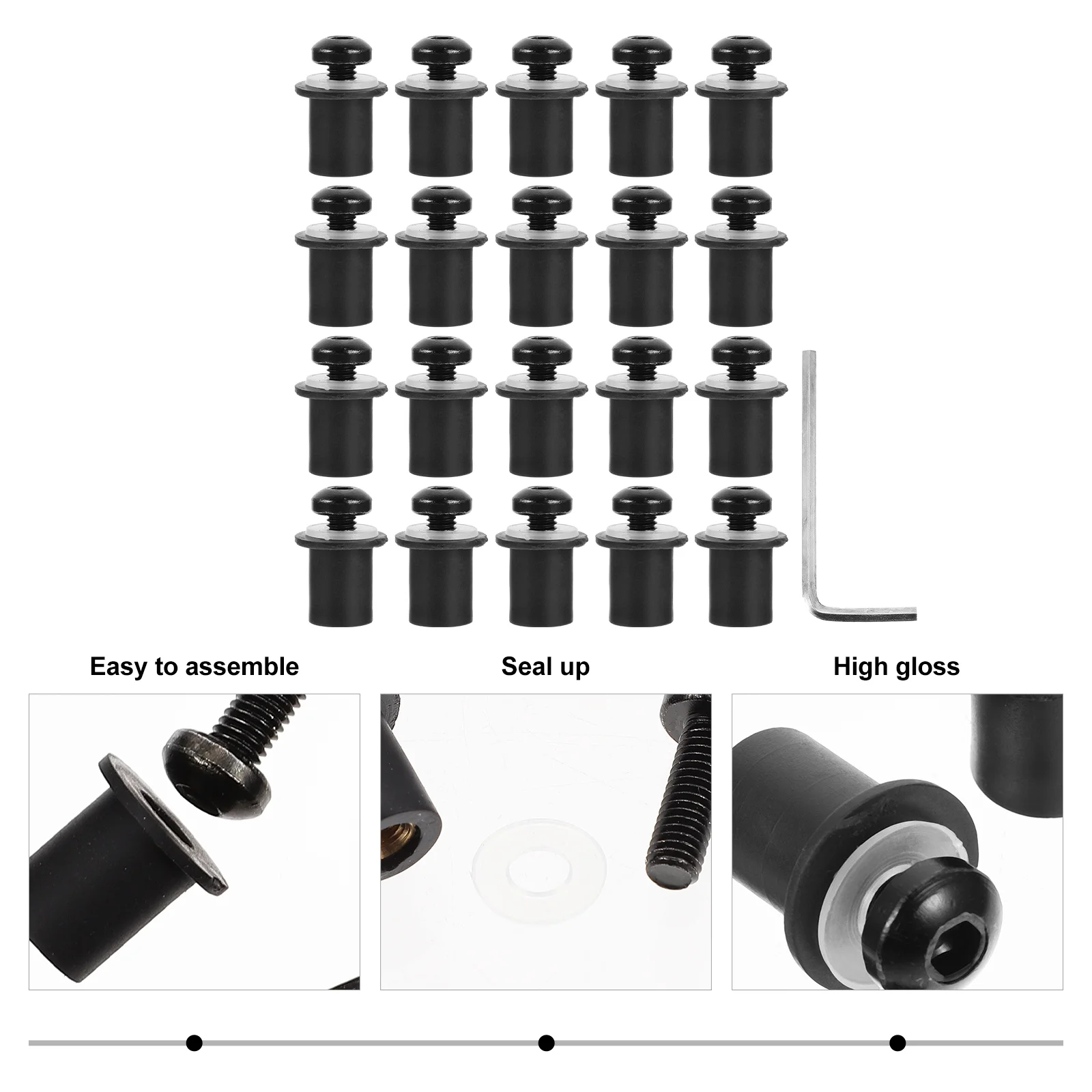 Easy to assemble

Seal up

High gloss