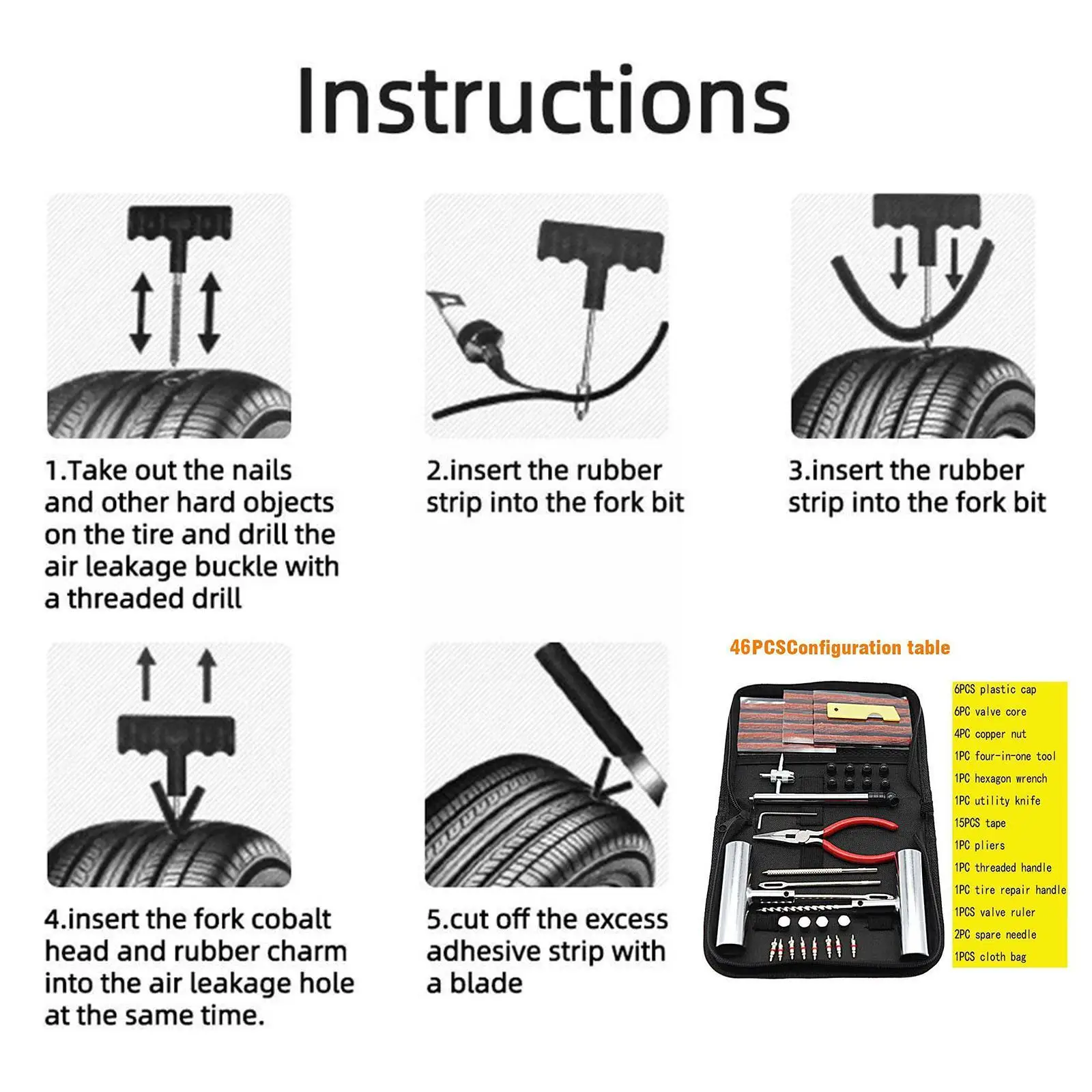 Instructions

1.Take out the nails and other hard objects on the tire and drill the air leakage buckle with a threaded drill

2.insert the rubber strip into the fork bit

3.insert the rubber strip into the fork bit

4.insert the fork cobalt head and rubber charm into the air leakage hole at the same time.

5.cut off the excess adhesive strip with a blade

46PCSConfiguration table

6PCS plastic cap
6PC valve core
4PC copper nut
1PC four-in-one tool
1PC hexagon wrench
1PC utility knife
15PCS tape
1PC pliers
1PC threaded handle
1PC tire repair handle
1PCS valve ruler
2PC spare needle
1PCS cloth bag