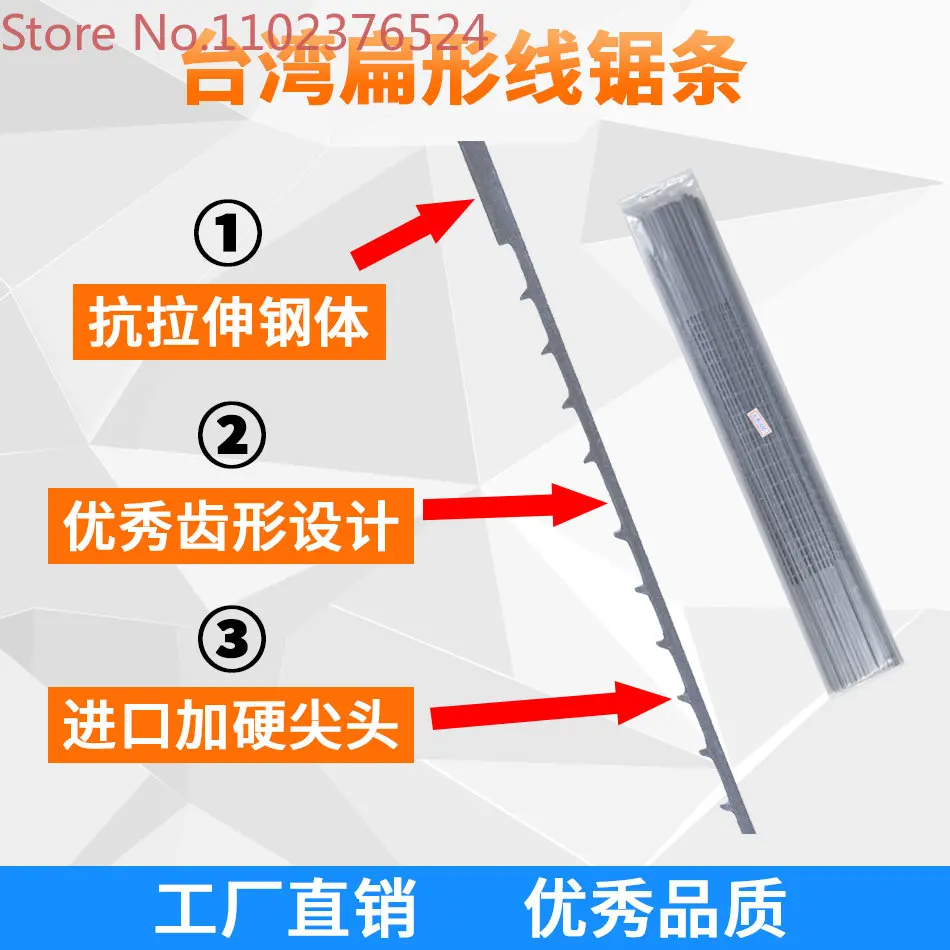 Store No.1102376524

台湾扁形线锯条

①

抗拉伸钢体

②

优秀齿形设计

③

进口加硬尖头

工厂直销 优秀品质