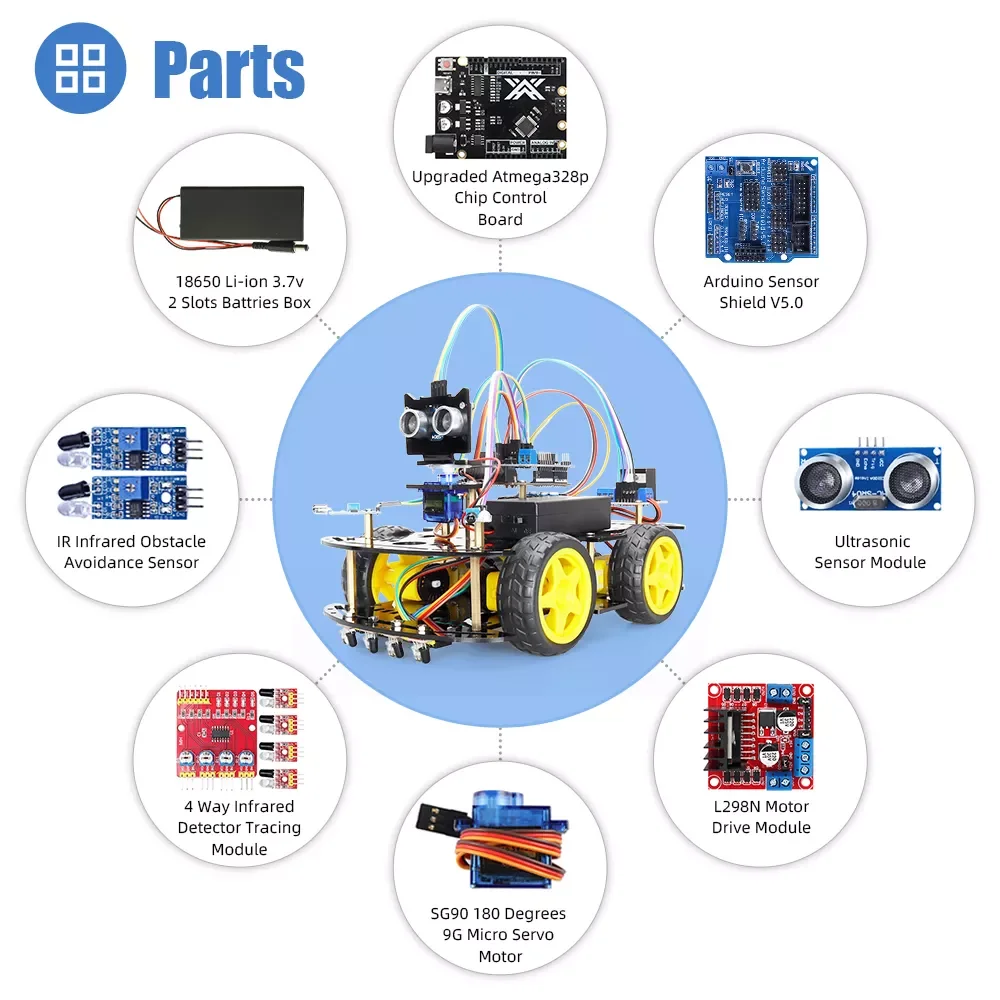 Parts

Upgraded Atmega328p Chip Control Board

18650 Li-ion 3.7v 2 Slots Battries Box

Arduino Sensor Shield V5.0

IR Infrared Obstacle Avoidance Sensor

Ultrasonic Sensor Module

4 Way Infrared Detector Tracing Module

L298N Motor Drive Module

SG90 180 Degrees 9G Micro Servo Motor