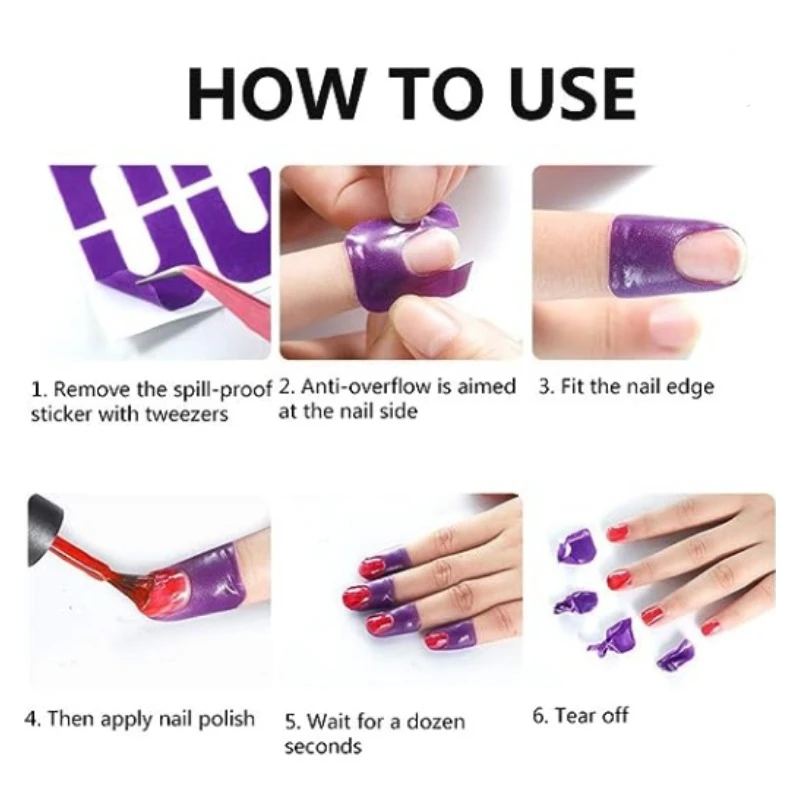 HOW TO USE

1. Remove the spill-proof sticker with tweezers

2. Anti-overflow is aimed at the nail side

3. Fit the nail edge

4. Then apply nail polish

5. Wait for a dozen seconds

6. Tear off