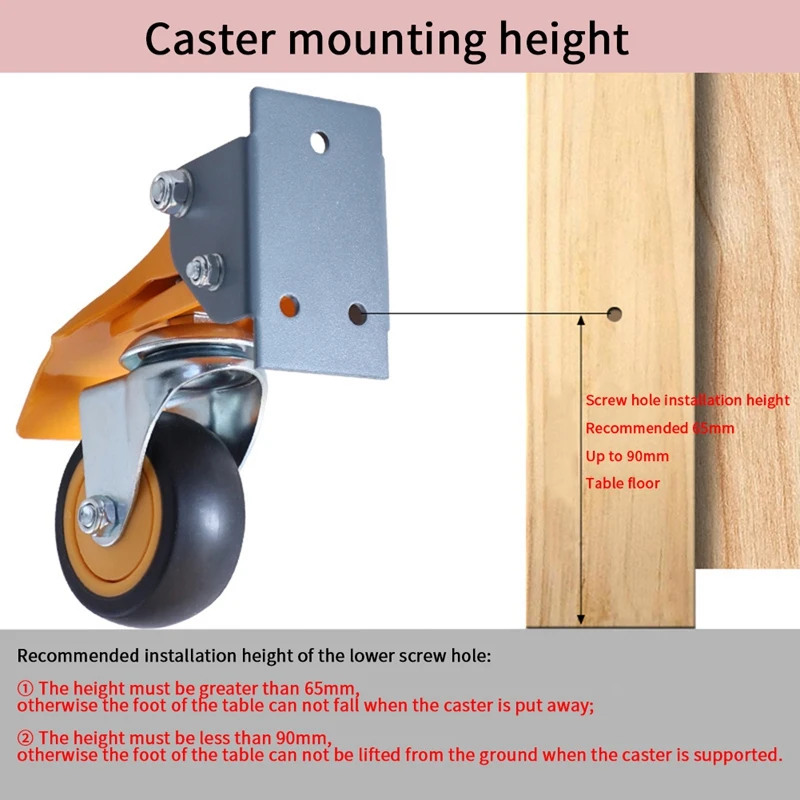 Caster mounting height

Screw hole installation height
Recommended 65mm
Up to 90mm
Table floor

Recommended installation height of the lower screw hole:

① The height must be greater than 65mm, otherwise the foot of the table can not fall when the caster is put away;

② The height must be less than 90mm, otherwise the foot of the table can not be lifted from the ground when the caster is supported.