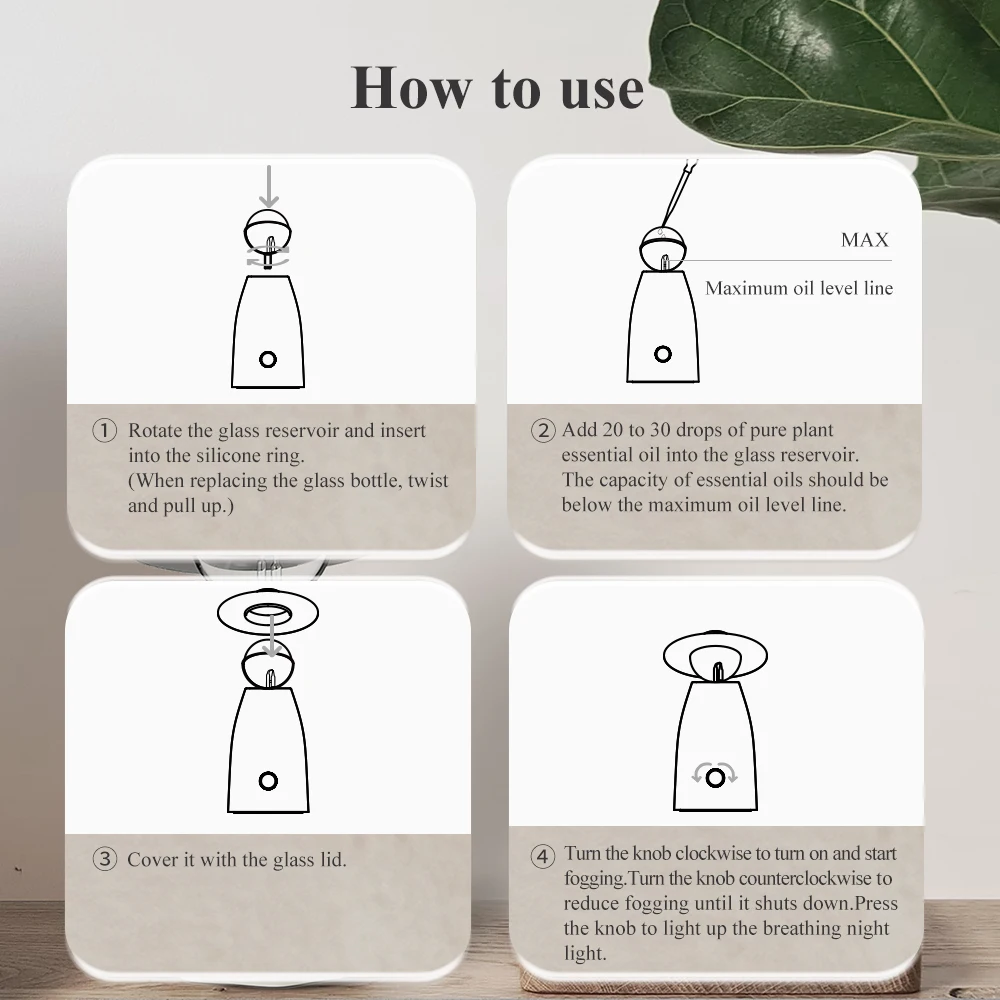 How to use

① Rotate the glass reservoir and insert into the silicone ring. (When replacing the glass bottle, twist and pull up.)

MAX

Maximum oil level line

② Add 20 to 30 drops of pure plant essential oil into the glass reservoir. The capacity of essential oils should be below the maximum oil level line.

③ Cover it with the glass lid.

④ Turn the knob clockwise to turn on and start fogging.Turn the knob counterclockwise to reduce fogging until it shuts down.Press the knob to light up the breathing night light.