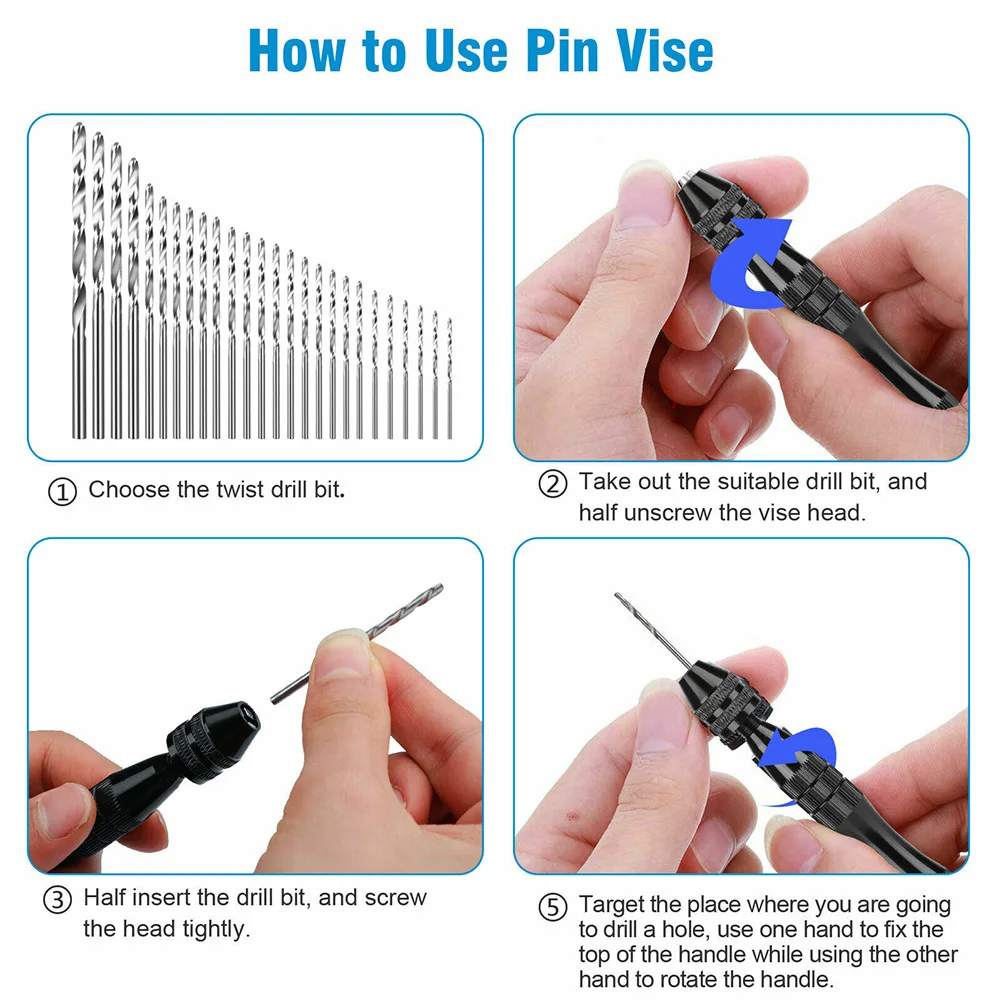 How to Use Pin Vise

① Choose the twist drill bit.

② Take out the suitable drill bit, and half unscrew the vise head.

③ Half insert the drill bit, and screw the head tightly.

⑤ Target the place where you are going to drill a hole, use one hand to fix the top of the handle while using the other hand to rotate the handle.