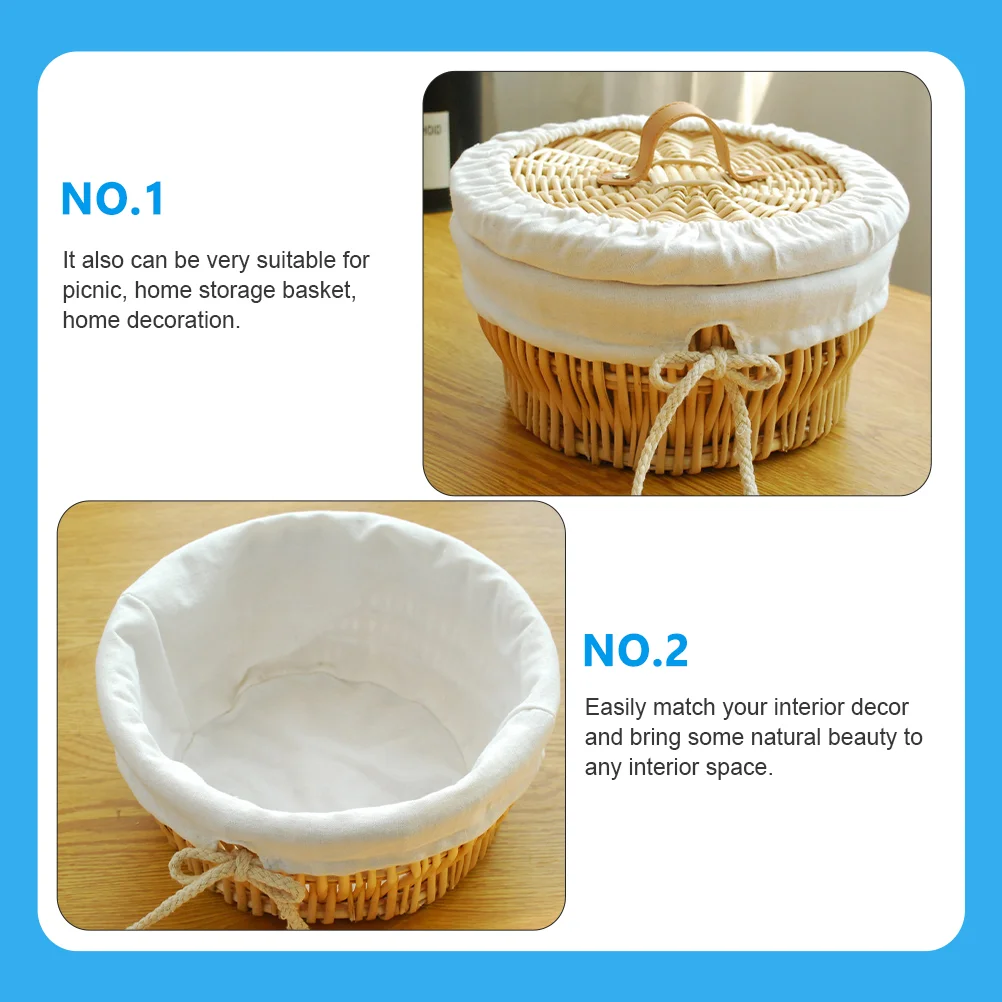 NO.1

It also can be very suitable for picnic, home storage basket, home decoration.

NO.2

Easily match your interior decor and bring some natural beauty to any interior space.