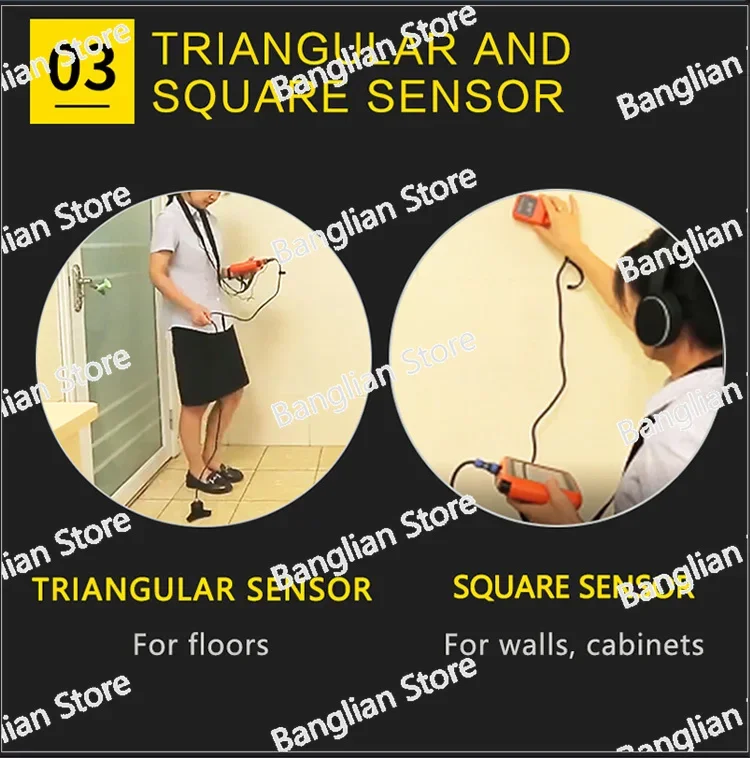 03

TRIANGULAR AND SQUARE SENSOR

TRIANGULAR SENSOR

For floors

SQUARE SENSOR

For walls, cabinets

Banglian Store