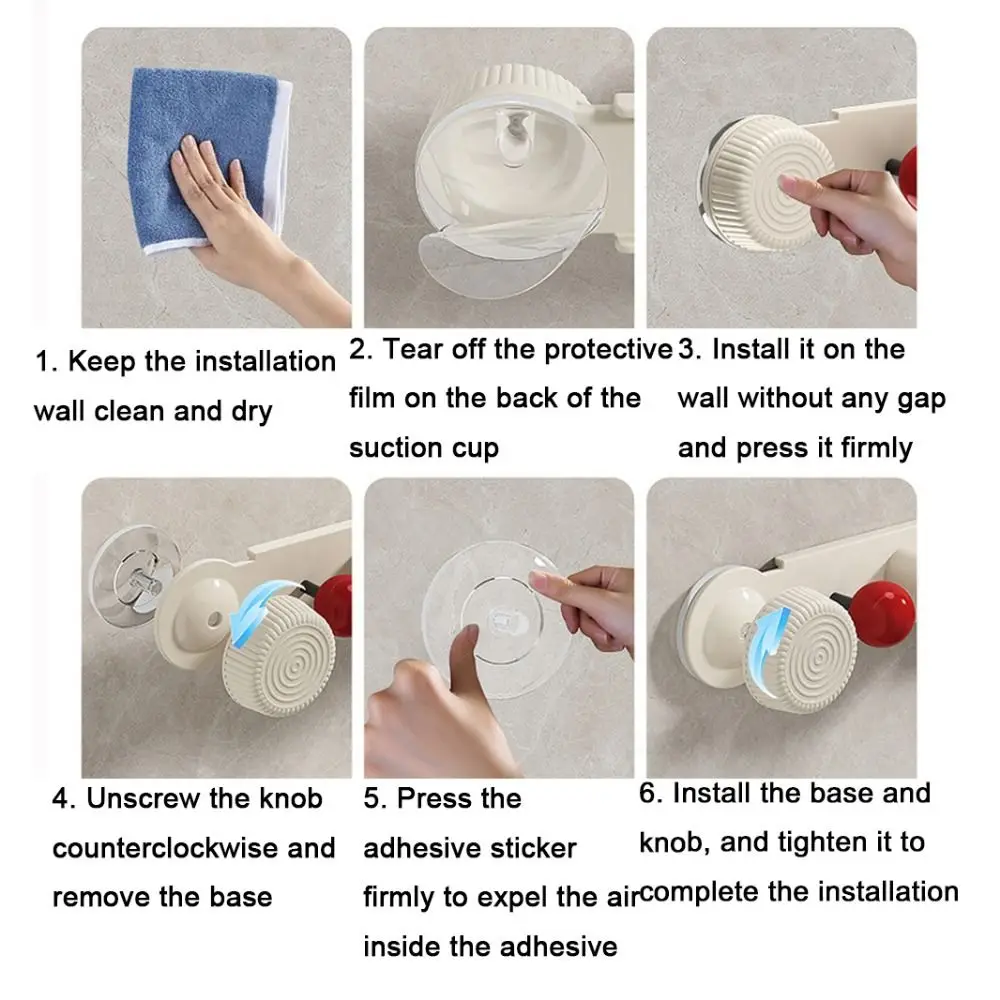 1. Keep the installation wall clean and dry

2. Tear off the protective film on the back of the suction cup

3. Install it on the wall without any gap and press it firmly

4. Unscrew the knob counterclockwise and remove the base

5. Press the adhesive sticker firmly to expel the air inside the adhesive

6. Install the base and knob, and tighten it to complete the installation