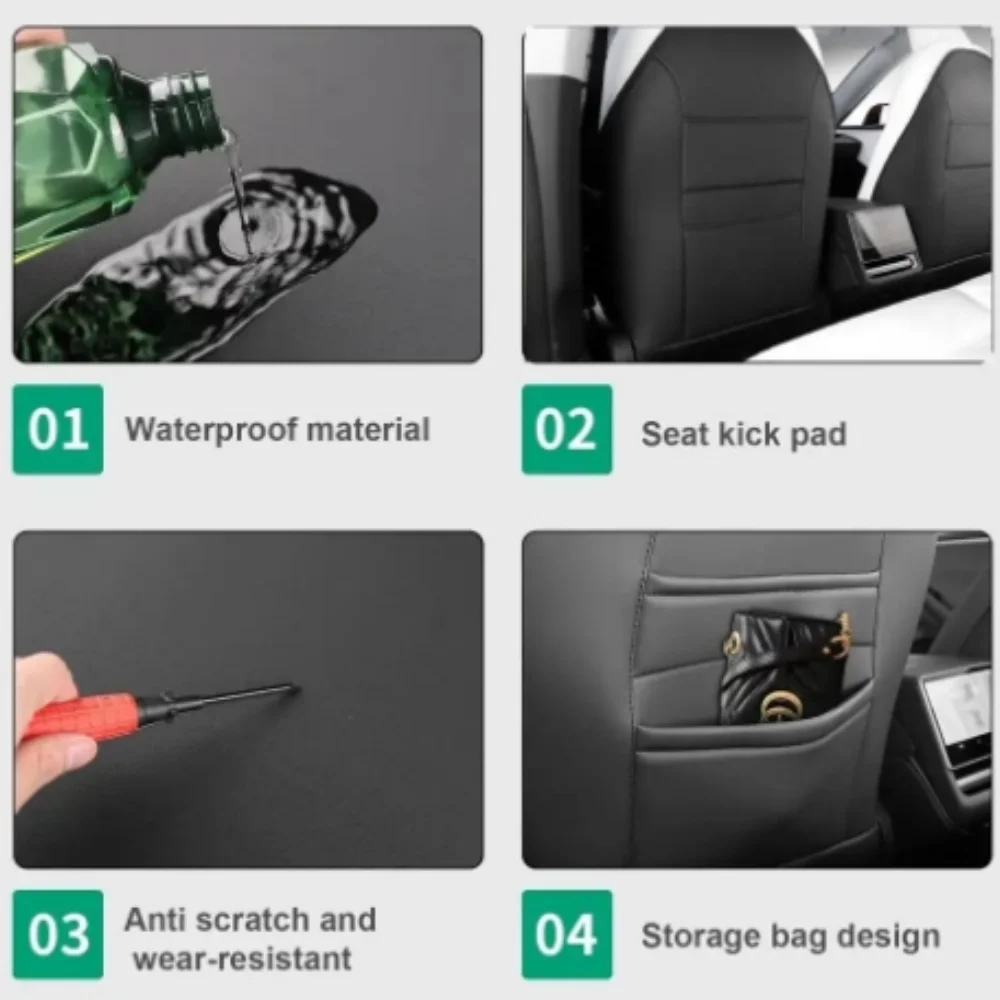 01 Waterproof material

02 Seat kick pad

03 Anti scratch and wear-resistant

04 Storage bag design