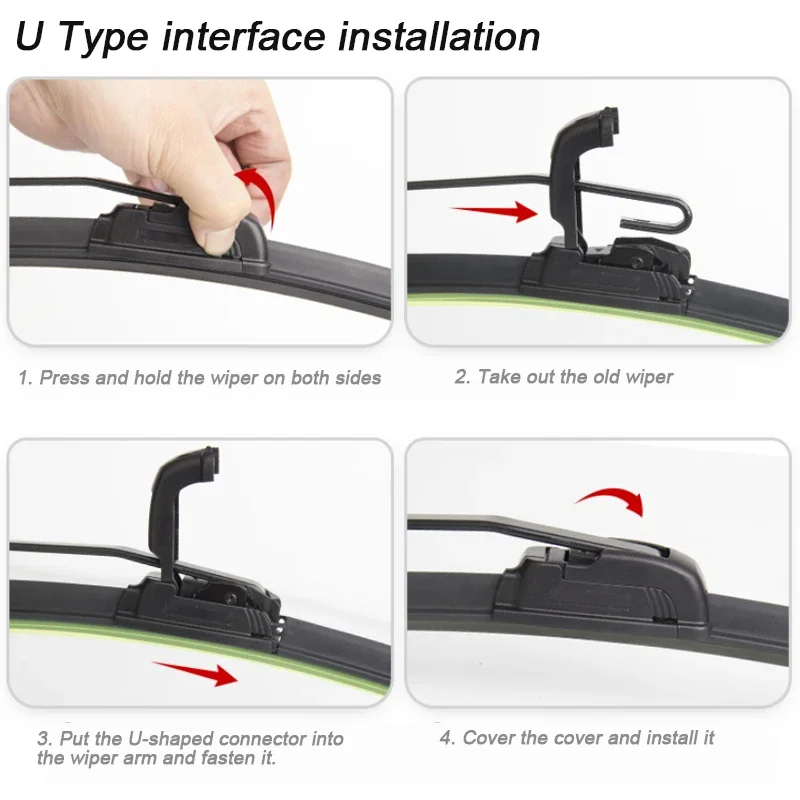 U Type interface installation

1. Press and hold the wiper on both sides

2. Take out the old wiper

3. Put the U-shaped connector into the wiper arm and fasten it.

4. Cover the cover and install it