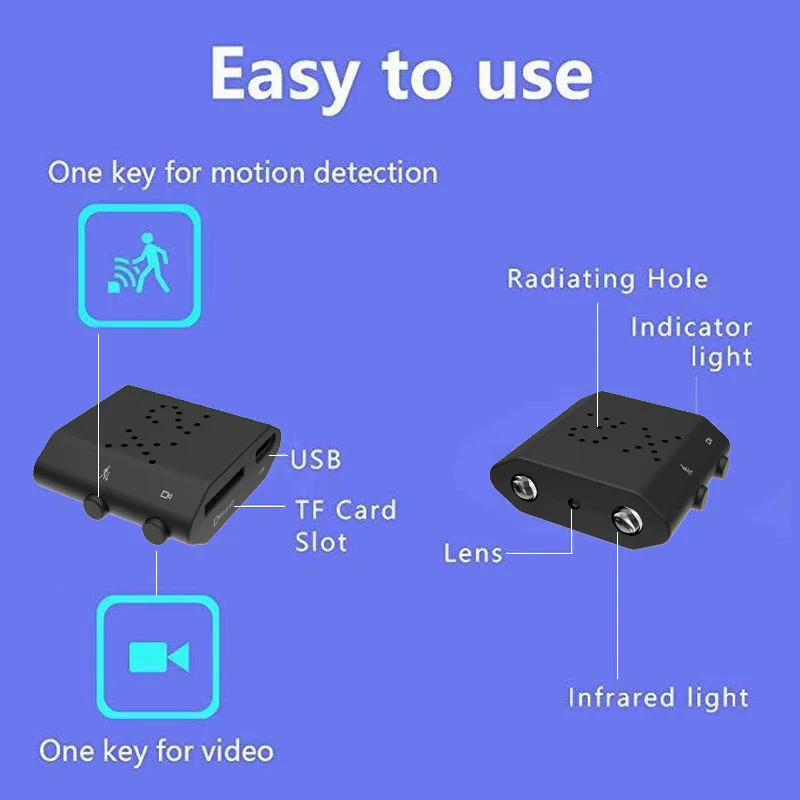 Easy to use

One key for motion detection

USB

TF Card Slot

One key for video

Radiating Hole

Indicator light

Lens

Infrared light