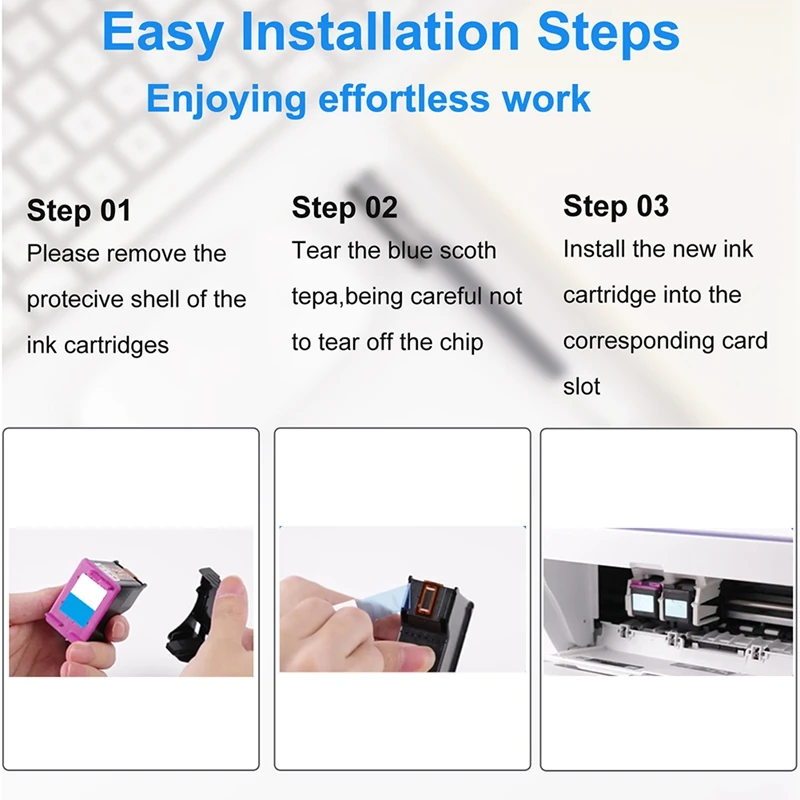 Easy Installation Steps

Enjoying effortless work

Step 01

Please remove the protecive shell of the ink cartridges

Step 02

Tear the blue scoth tepa,being careful not to tear off the chip

Step 03

Install the new ink cartridge into the corresponding card slot