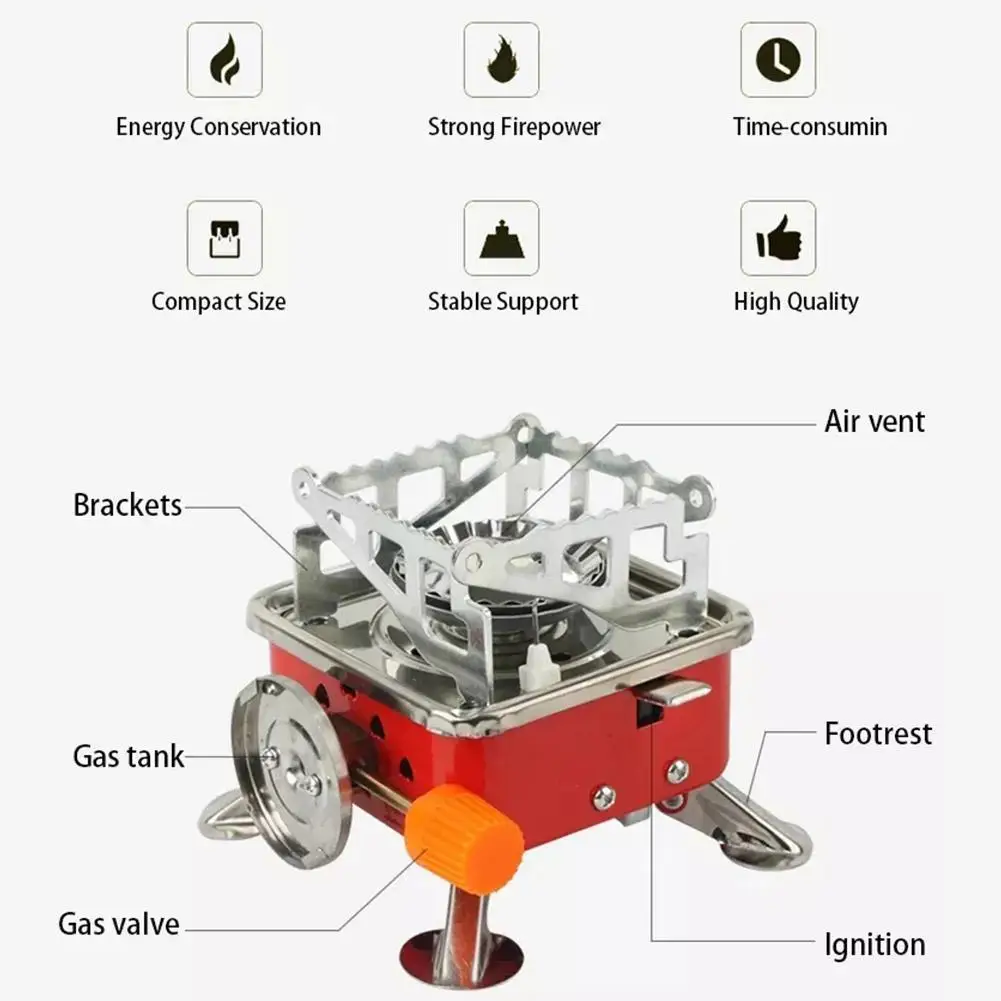 Energy Conservation

Strong Firepower

Time-consumin

Compact Size

Stable Support

High Quality

Air vent

Brackets

Gas tank

Footrest

Gas valve

Ignition