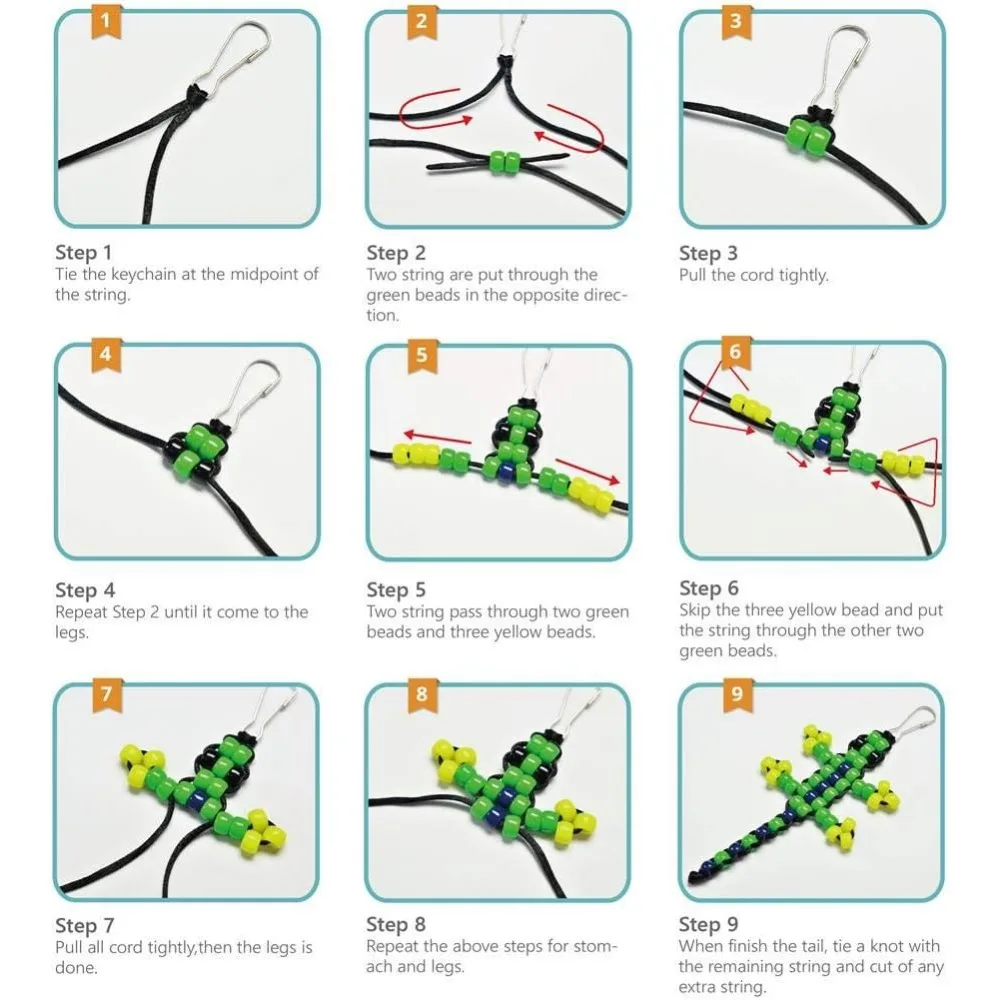 1

Step 1
Tie the keychain at the midpoint of the string.

2

Step 2
Two string are put through the green beads in the opposite direction.

3

Step 3
Pull the cord tightly.

4

Step 4
Repeat Step 2 until it come to the legs.

5

Step 5
Two string pass through two green beads and three yellow beads.

6

Step 6
Skip the three yellow bead and put the string through the other two green beads.

7

Step 7
Pull all cord tightly,then the legs is done.

8

Step 8
Repeat the above steps for stomach and legs.

9

Step 9
When finish the tail, tie a knot with the remaining string and cut of any extra string.