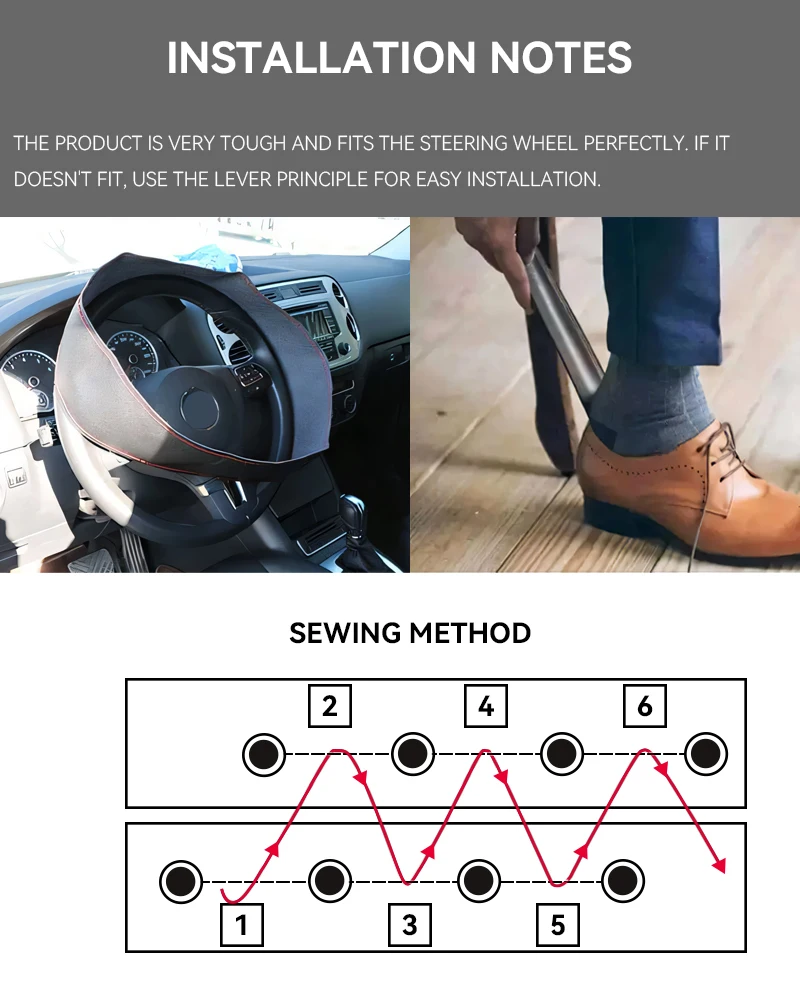 INSTALLATION NOTES

THE PRODUCT IS VERY TOUGH AND FITS THE STEERING WHEEL PERFECTLY. IF IT DOESN'T FIT, USE THE LEVER PRINCIPLE FOR EASY INSTALLATION.

SEWING METHOD

2
4
6
1
3
5