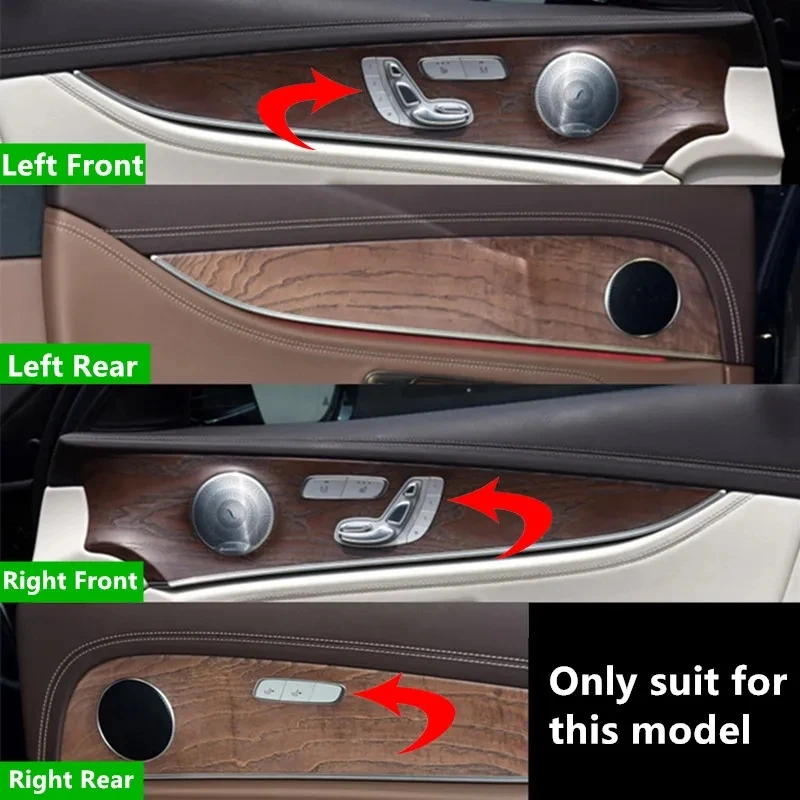 Left Front

Left Rear

Right Front

Right Rear

Only suit for this model