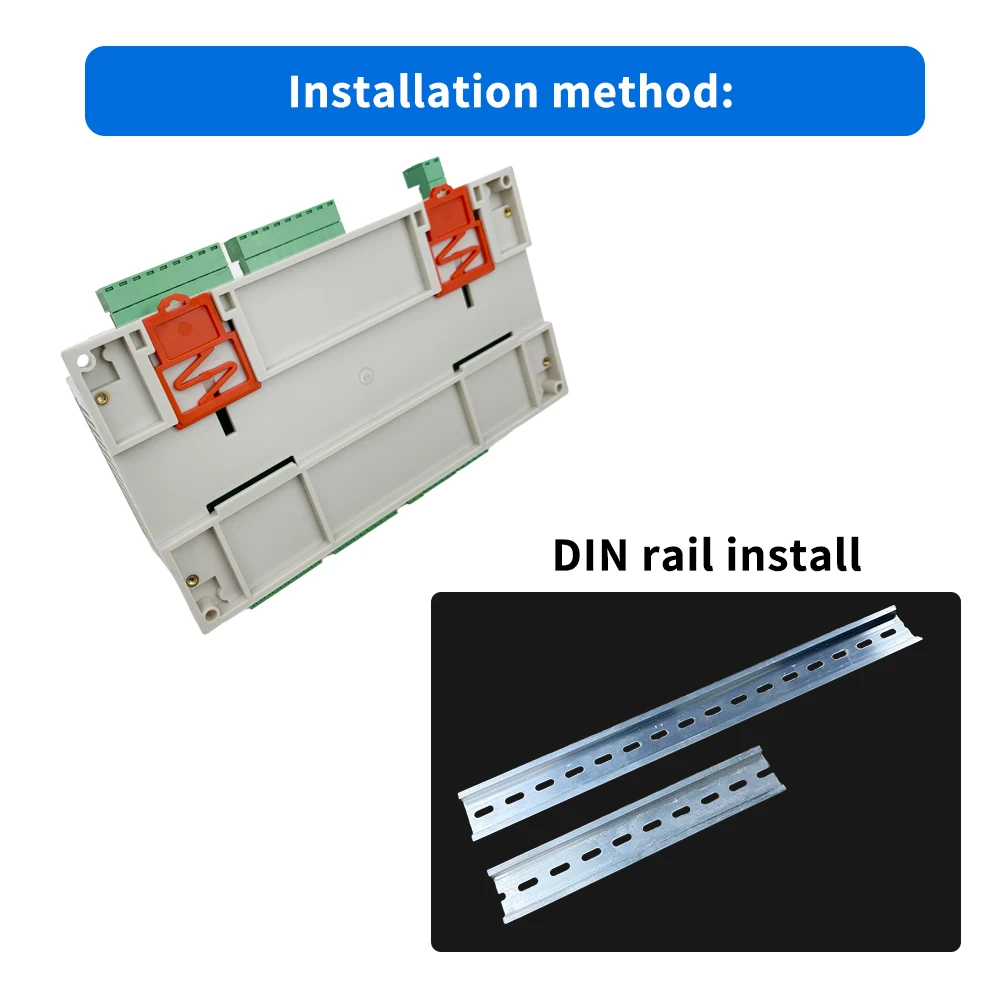 Installation method:

DIN rail install