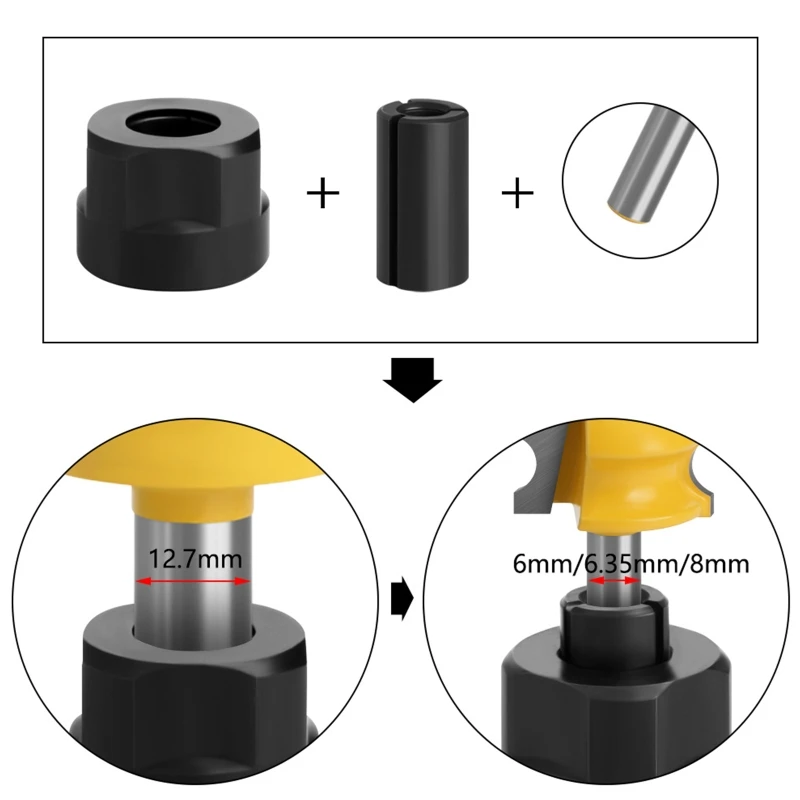 + +

12.7mm

6mm/6.35mm/8mm