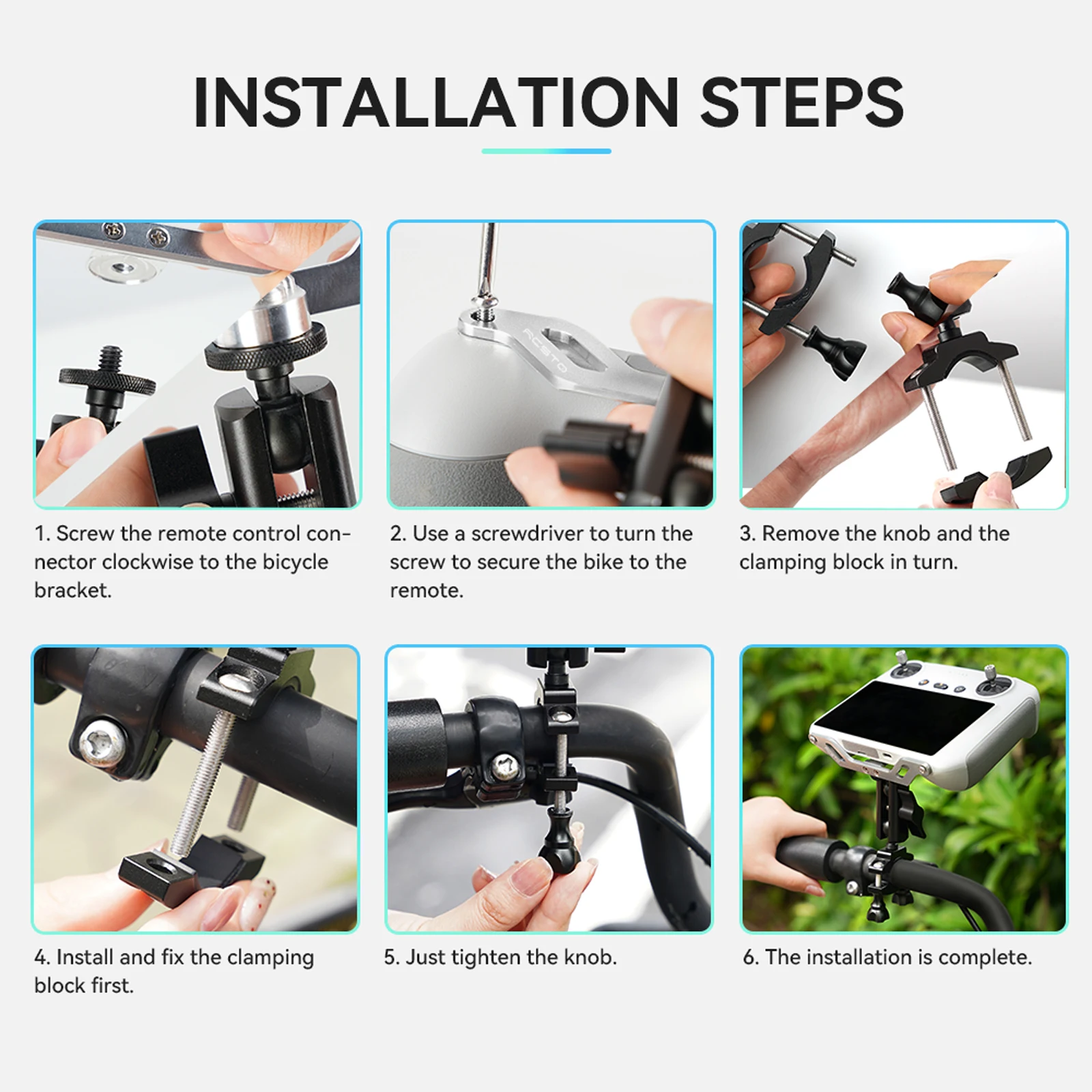 INSTALLATION STEPS

RCSTQ

1. Screw the remote control connector clockwise to the bicycle bracket.

2. Use a screwdriver to turn the screw to secure the bike to the remote.

3. Remove the knob and the clamping block in turn.

4. Install and fix the clamping block first.

5. Just tighten the knob.

6. The installation is complete.