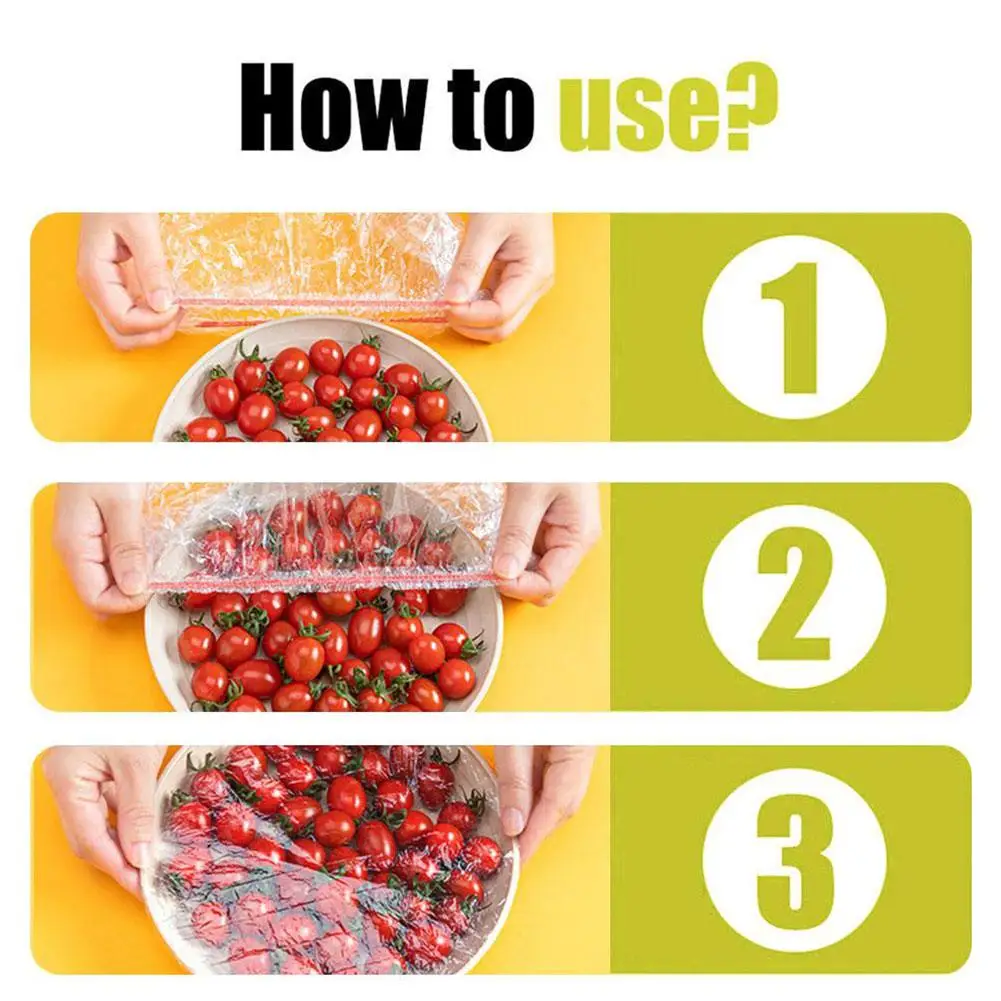 How to use?

1

2

3