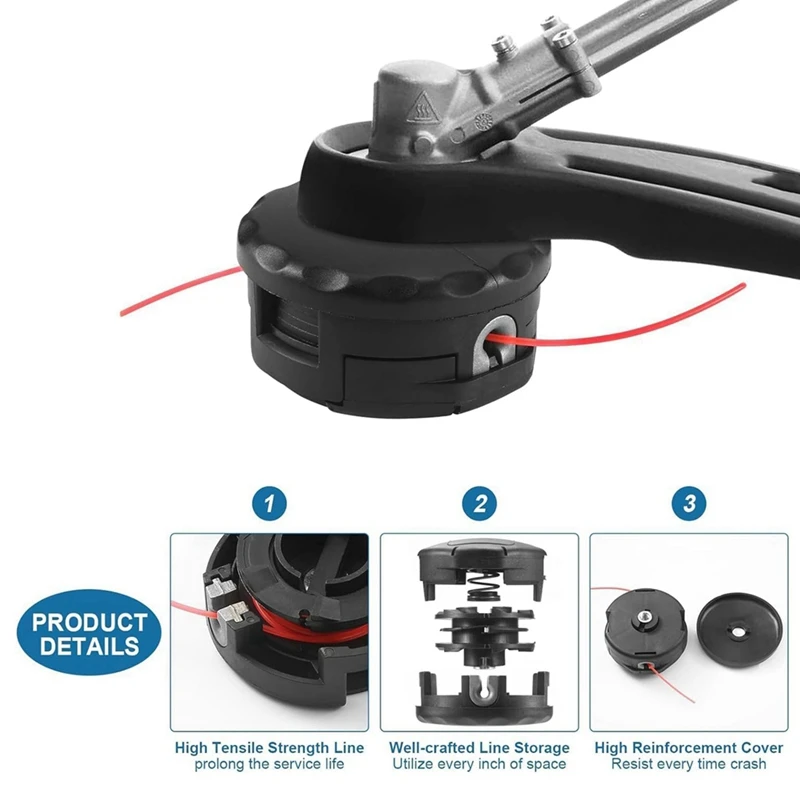 PRODUCT DETAILS

1

High Tensile Strength Line
prolong the service life

2

Well-crafted Line Storage
Utilize every inch of space

3

High Reinforcement Cover
Resist every time crash