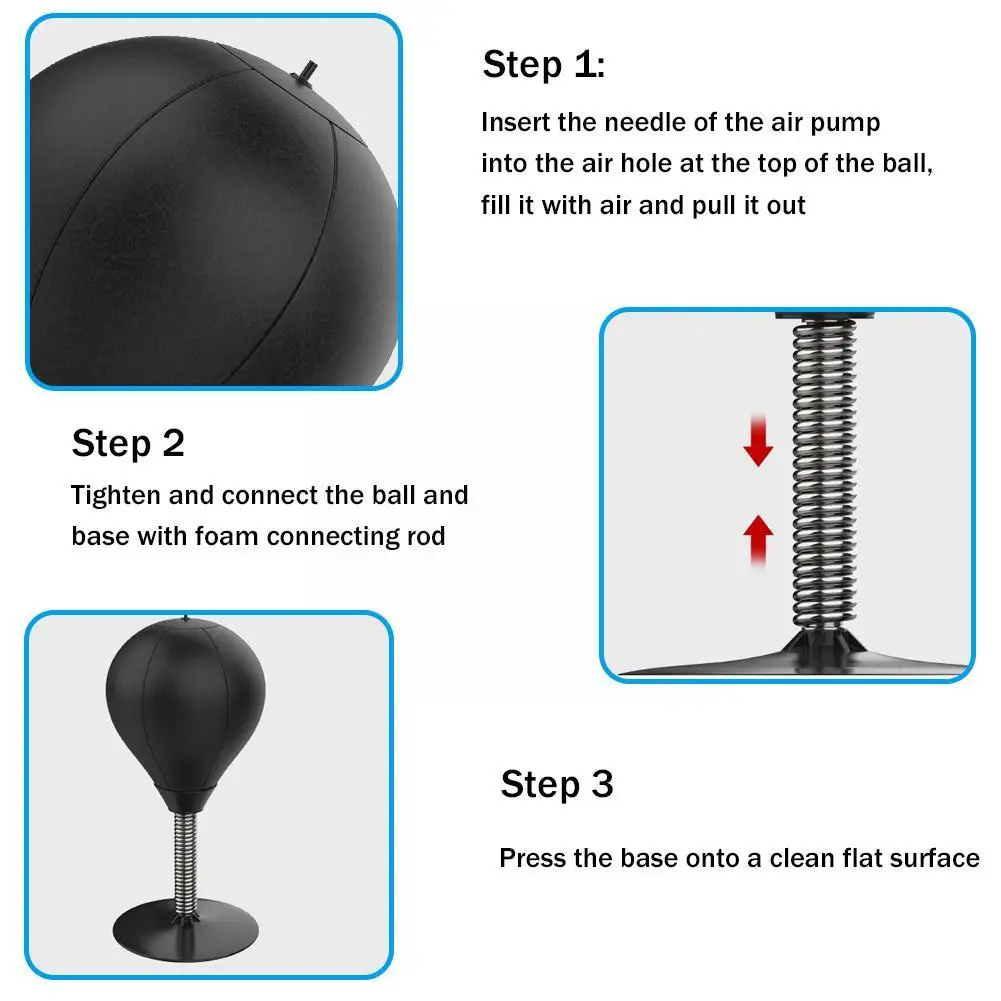 Step 1:

Insert the needle of the air pump into the air hole at the top of the ball, fill it with air and pull it out

Step 2

Tighten and connect the ball and base with foam connecting rod

Step 3

Press the base onto a clean flat surface